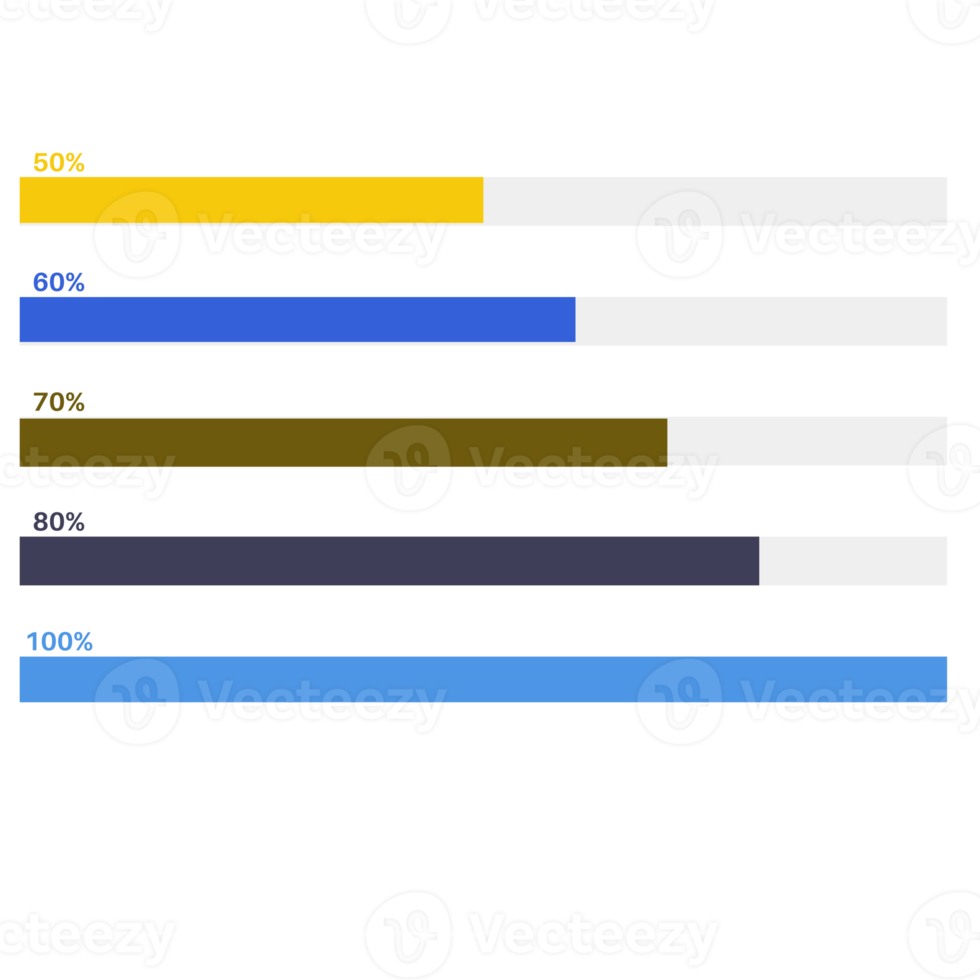 50%

60%

70%

80%

100%

Vecteezy