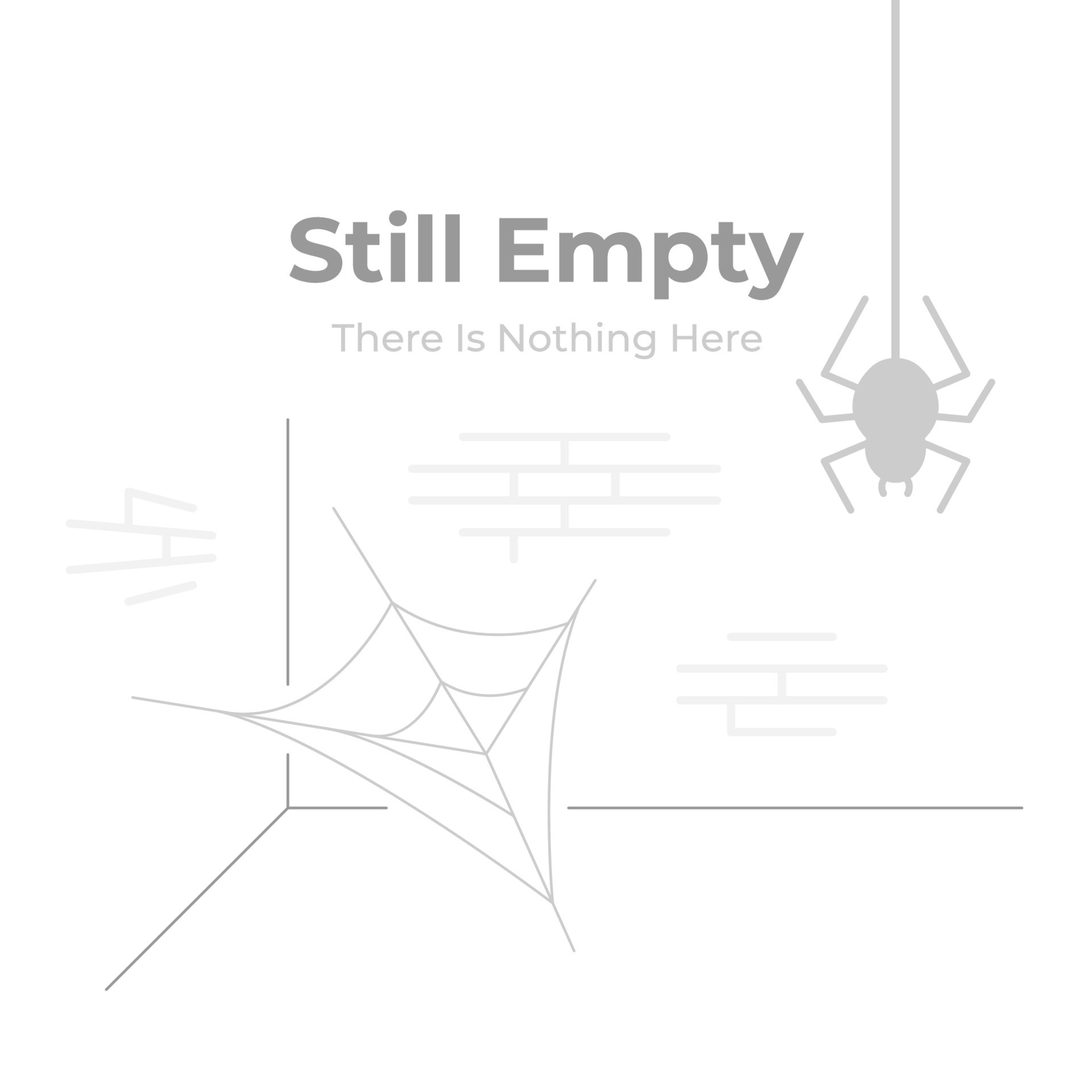 Still Empty

There Is Nothing Here