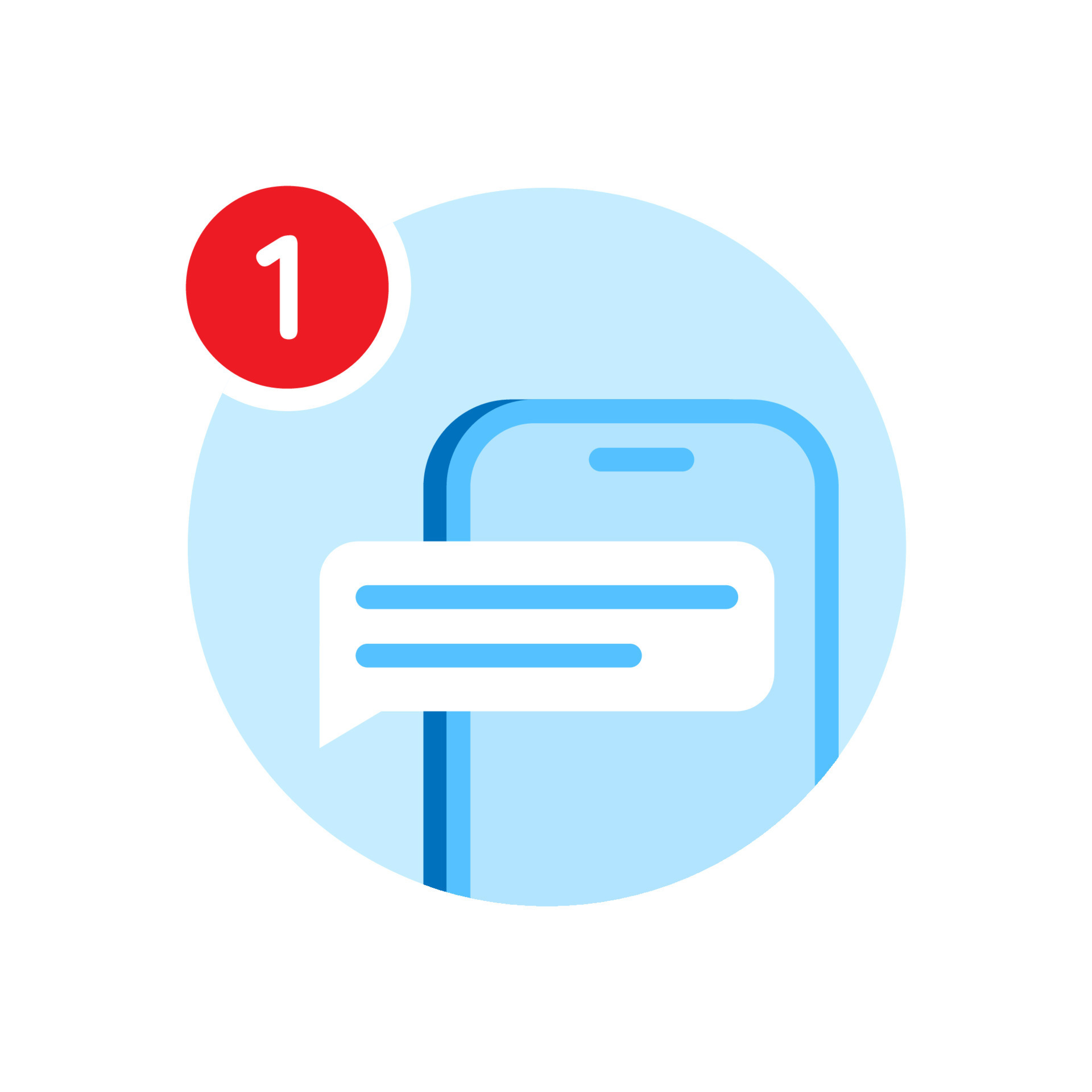 1