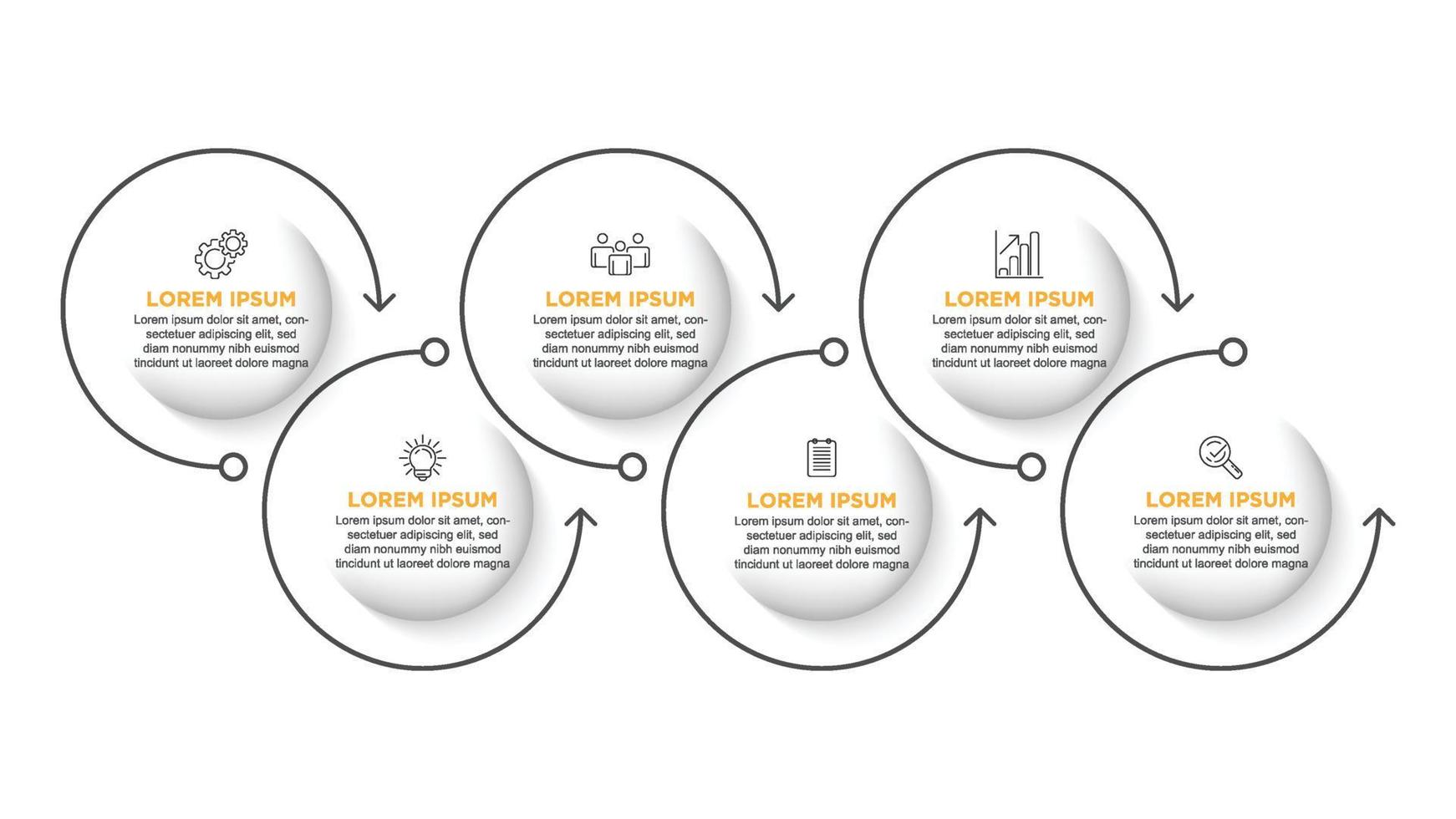 LOREM IPSUM
Lorem ipsum dolor sit amet, consectetuer adipiscing elit, sed diam nonummy nibh euismod tincidunt ut laoreet dolore magna

LOREM IPSUM
Lorem ipsum dolor sit amet, consectetuer adipiscing elit, sed diam nonummy nibh euismod tincidunt ut laoreet dolore magna

LOREM IPSUM
Lorem ipsum dolor sit amet, consectetuer adipiscing elit, sed diam nonummy nibh euismod tincidunt ut laoreet dolore magna

LOREM IPSUM
Lorem ipsum dolor sit amet, consectetuer adipiscing elit, sed diam nonummy nibh euismod tincidunt ut laoreet dolore magna

LOREM IPSUM
Lorem ipsum dolor sit amet, consectetuer adipiscing elit, sed diam nonummy nibh euismod tincidunt ut laoreet dolore magna

LOREM IPSUM
Lorem ipsum dolor sit amet, consectetuer adipiscing elit, sed diam nonummy nibh euismod tincidunt ut laoreet dolore magna