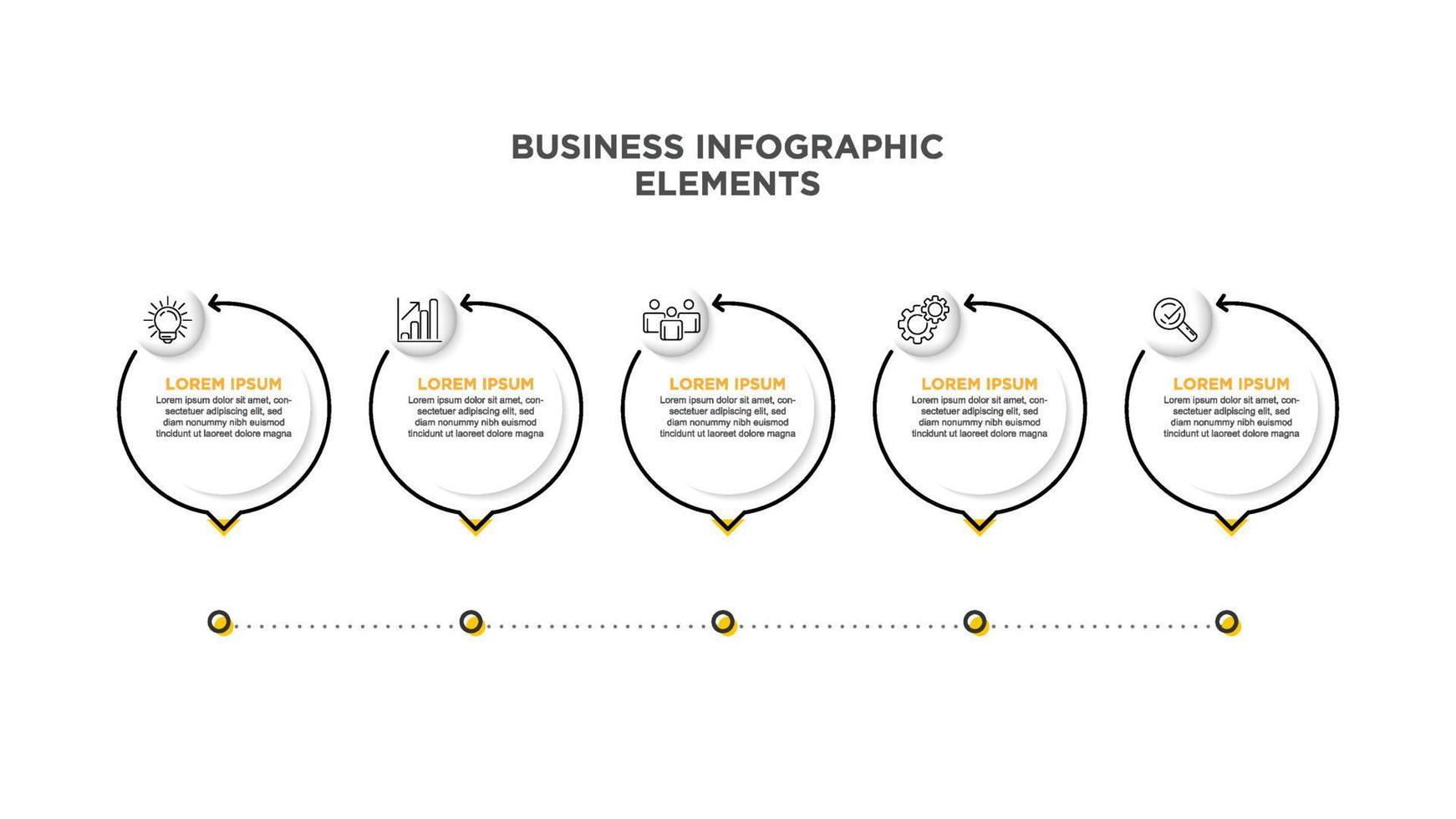 BUSINESS INFOGRAPHIC ELEMENTS

LOREM IPSUM
Lorem ipsum dolor sit amet, consectetuer adipiscing elit, sed diam nonummy nibh euismod tincidunt ut laoreet dolore magna

LOREM IPSUM
Lorem ipsum dolor sit amet, consectetuer adipiscing elit, sed diam nonummy nibh euismod tincidunt ut laoreet dolore magna

LOREM IPSUM
Lorem ipsum dolor sit amet, consectetuer adipiscing elit, sed diam nonummy nibh euismod tincidunt ut laoreet dolore magna

LOREM IPSUM
Lorem ipsum dolor sit amet, consectetuer adipiscing elit, sed diam nonummy nibh euismod tincidunt ut laoreet dolore magna

LOREM IPSUM
Lorem ipsum dolor sit amet, consectetuer adipiscing elit, sed diam nonummy nibh euismod tincidunt ut laoreet dolore magna