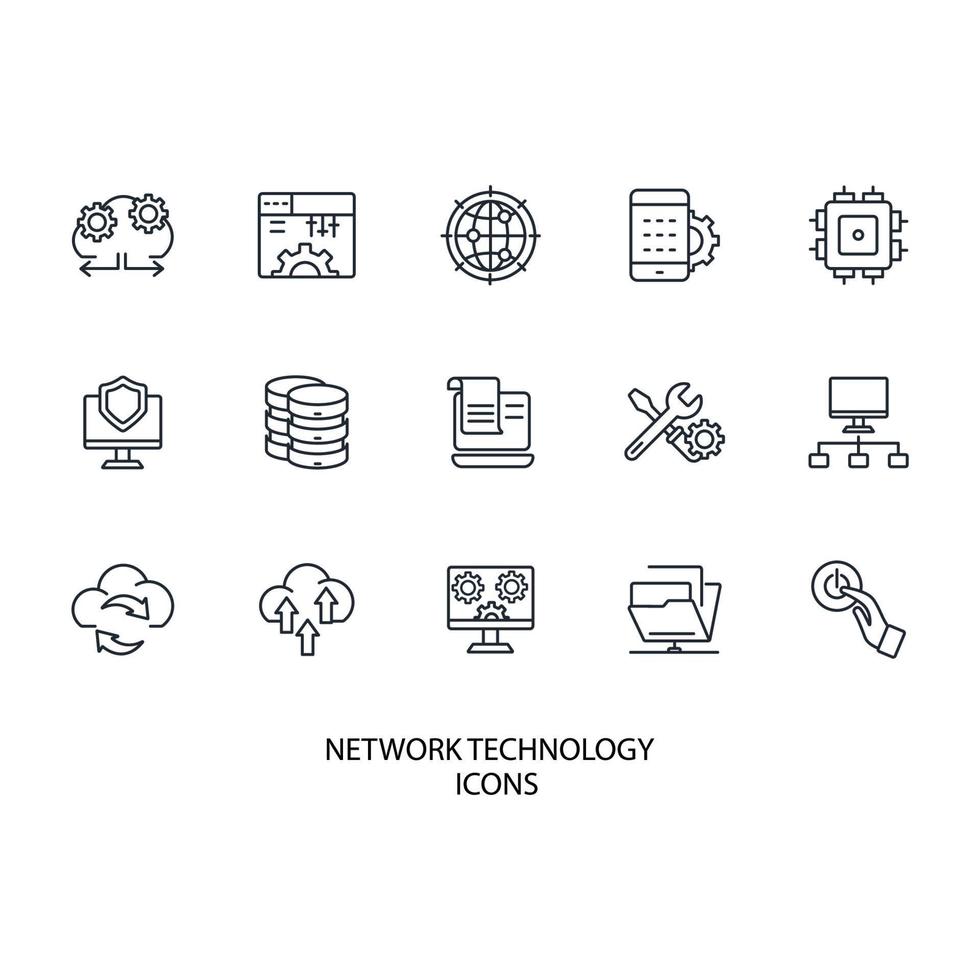 NETWORK TECHNOLOGY
ICONS