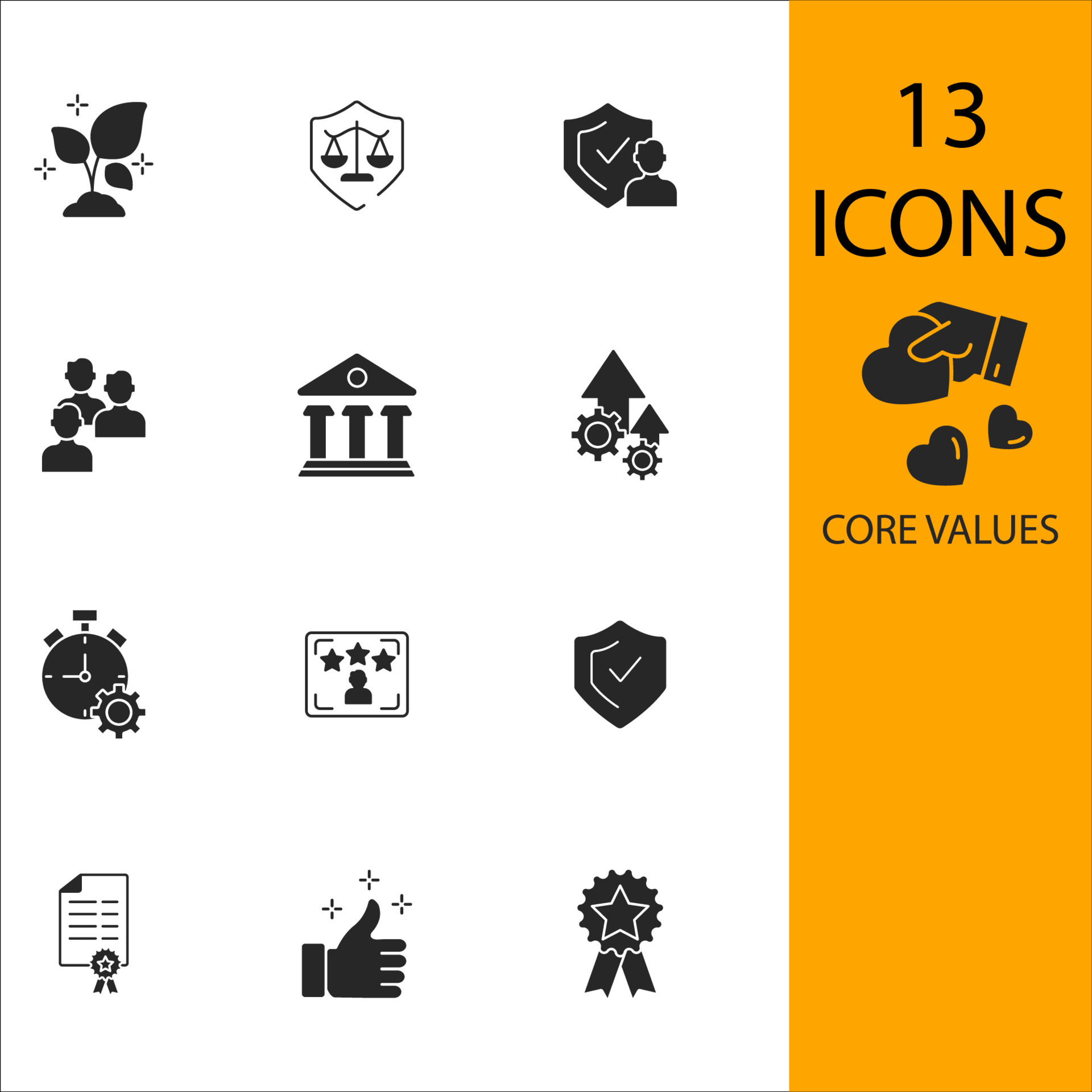 13
ICONS

CORE VALUES