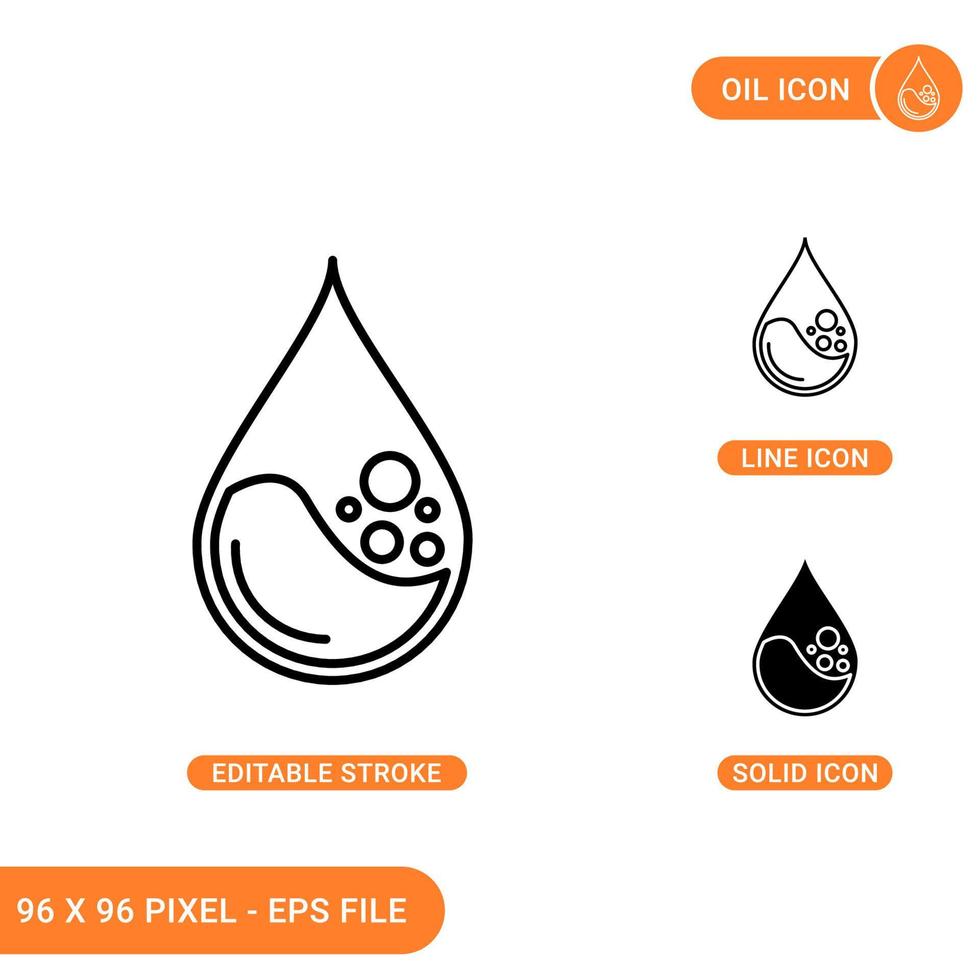 OIL ICON

LINE ICON

EDITABLE STROKE

SOLID ICON

96 X 96 PIXEL - EPS FILE