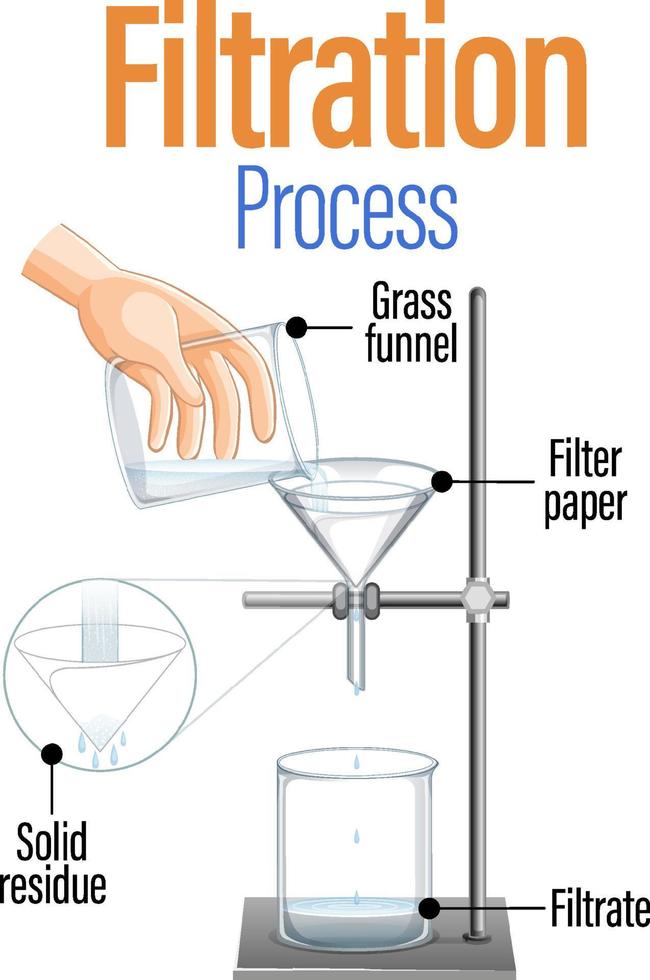 Filtration
Process

Grass funnel

Filter paper

Solid residue

Filtrate