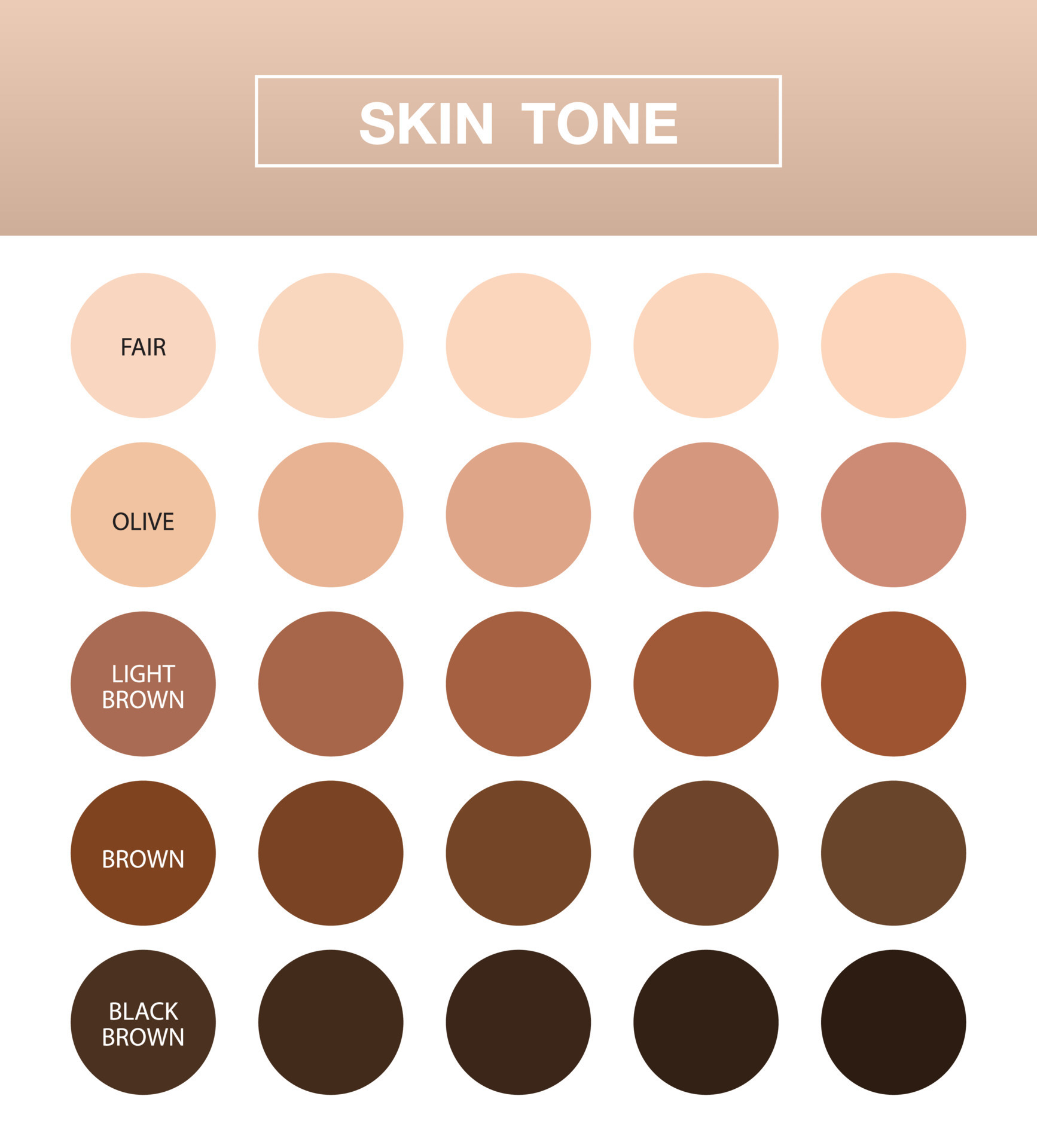 SKIN TONE

FAIR

OLIVE

LIGHT BROWN

BROWN

BLACK BROWN