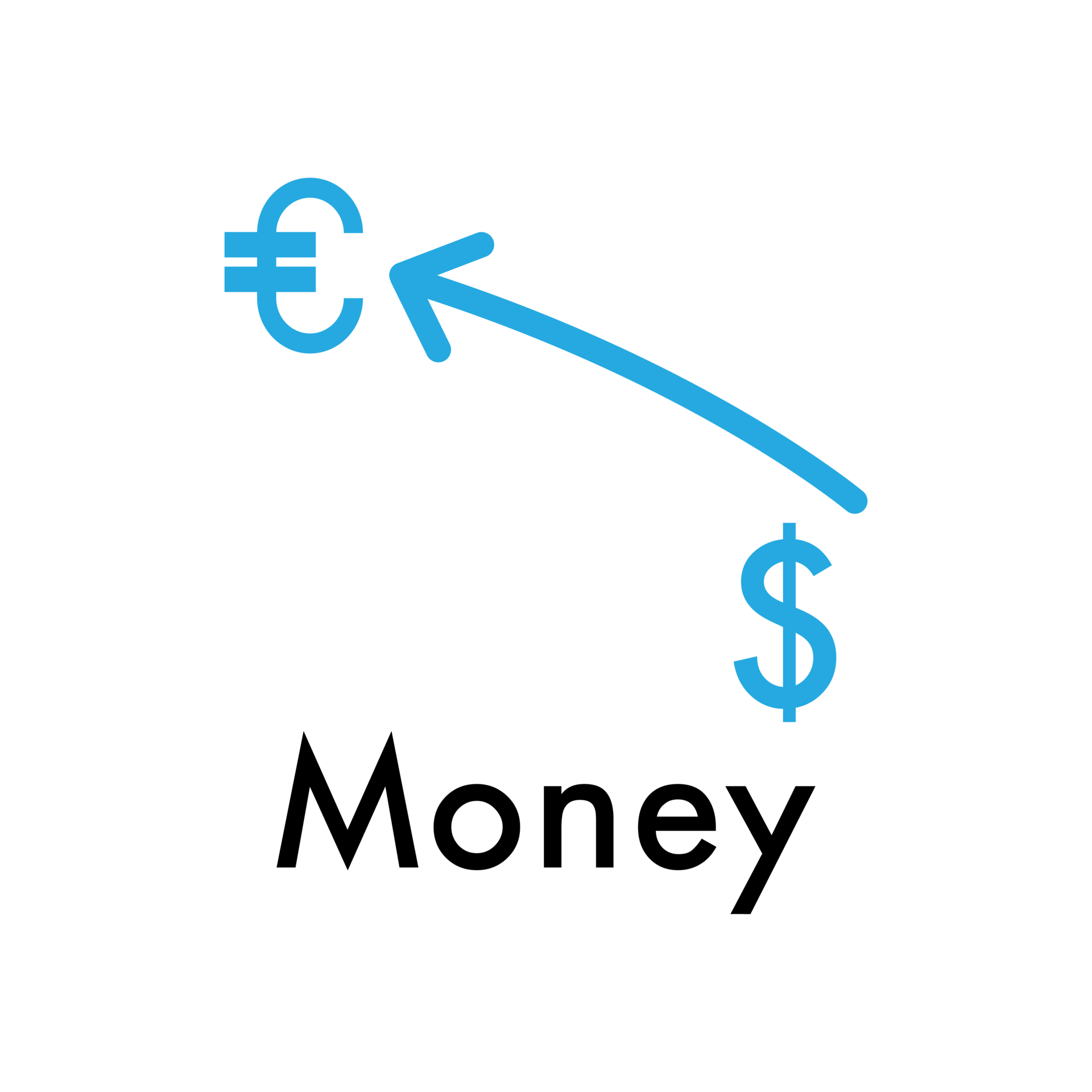 €

$

Money