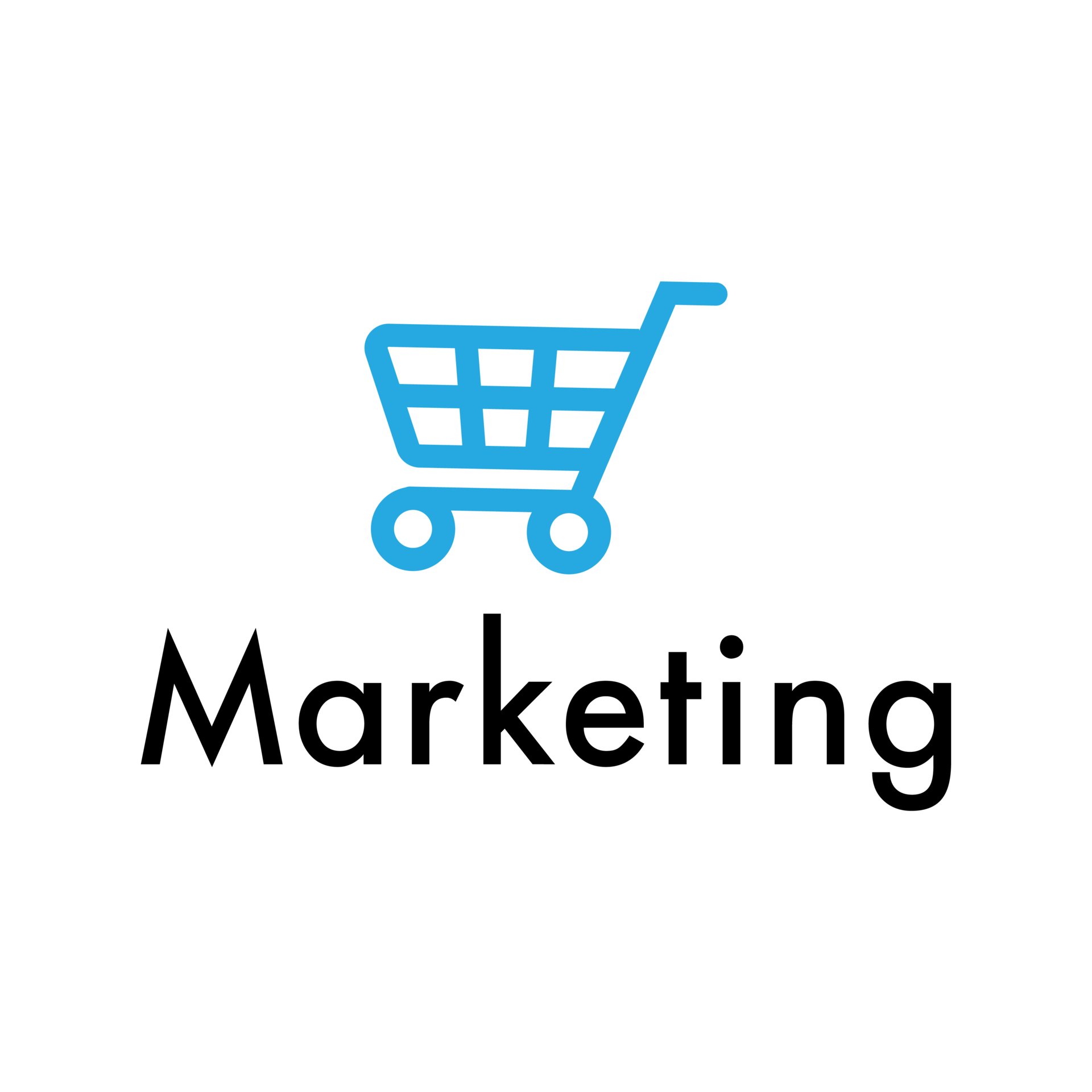 Marketing