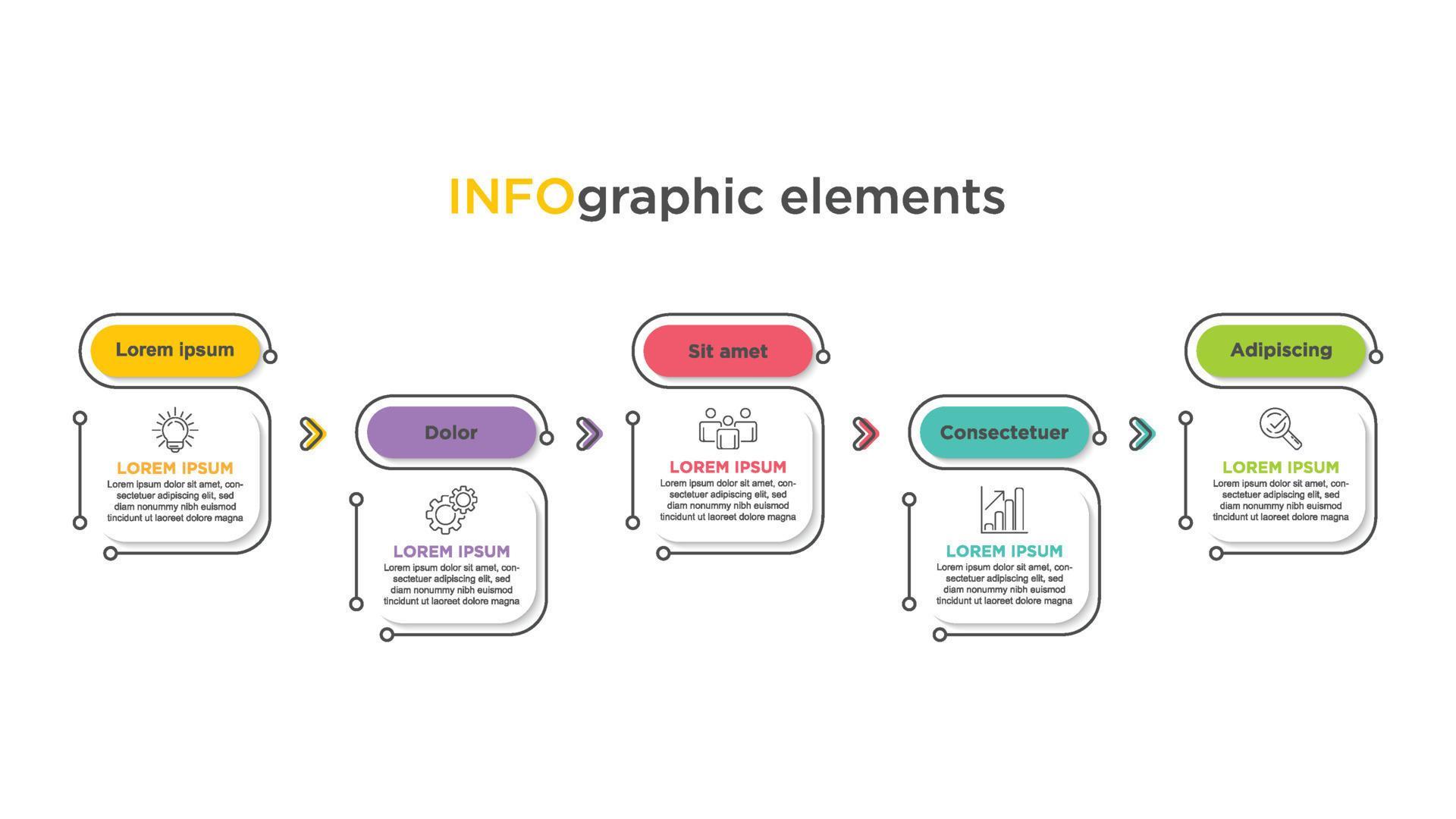 INFOgraphic elements

Lorem ipsum

LOREM IPSUM
Lorem ipsum dolor sit amet, consectetuer adipiscing elit, sed diam nonummy nibh euismod tincidunt ut laoreet dolore magna

Dolor

LOREM IPSUM
Lorem ipsum dolor sit amet, consectetuer adipiscing elit, sed diam nonummy nibh euismod tincidunt ut laoreet dolore magna

Sit amet

LOREM IPSUM
Lorem ipsum dolor sit amet, consectetuer adipiscing elit, sed diam nonummy nibh euismod tincidunt ut laoreet dolore magna

Consectetuer

LOREM IPSUM
Lorem ipsum dolor sit amet, consectetuer adipiscing elit, sed diam nonummy nibh euismod tincidunt ut laoreet dolore magna

Adipiscing

LOREM IPSUM
Lorem ipsum dolor sit amet, consectetuer adipiscing elit, sed diam nonummy nibh euismod tincidunt ut laoreet dolore magna