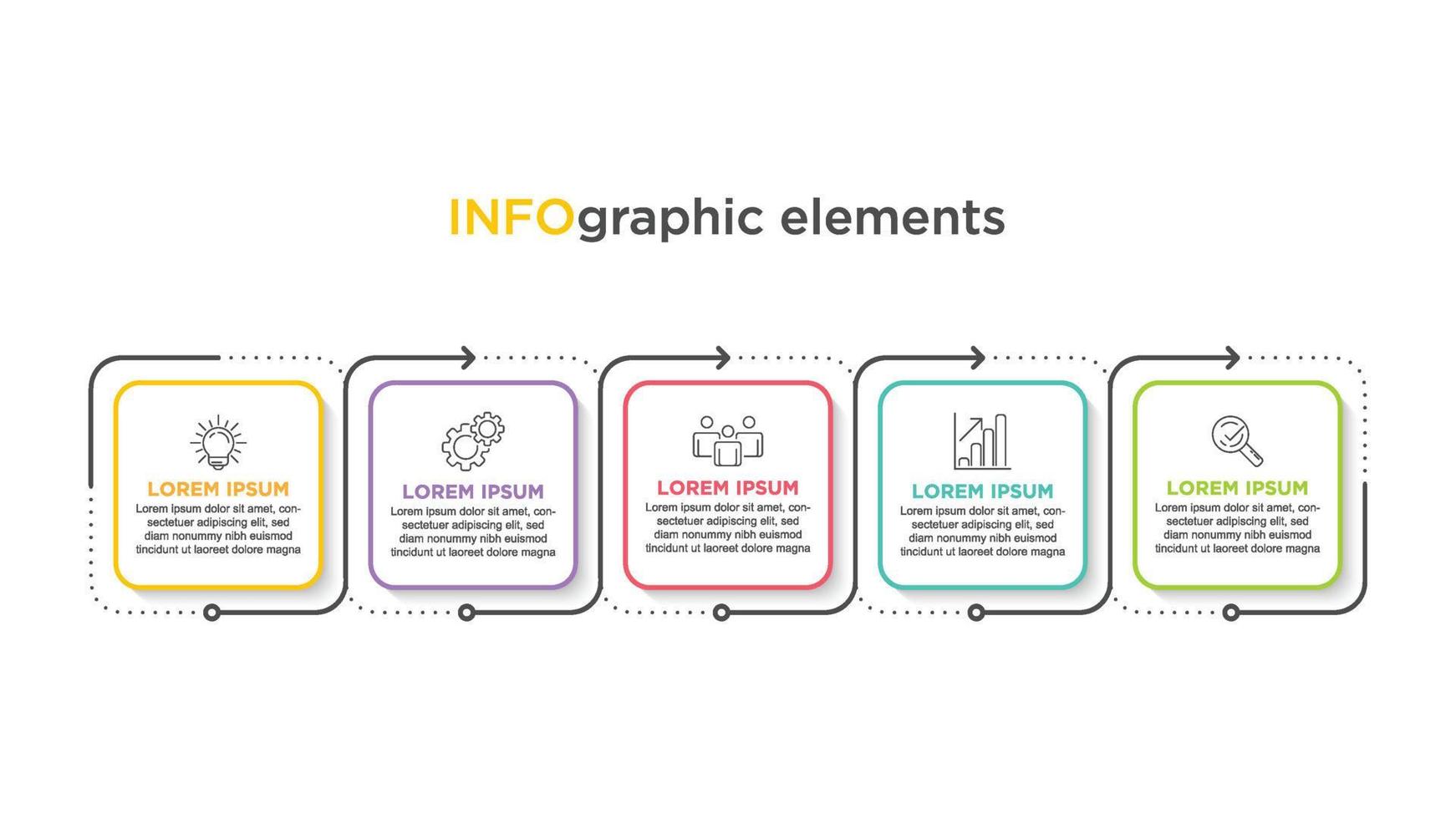 INFOgraphic elements

LOREM IPSUM
Lorem ipsum dolor sit amet, consectetuer adipiscing elit, sed diam nonummy nibh euismod tincidunt ut laoreet dolore magna

LOREM IPSUM
Lorem ipsum dolor sit amet, consectetuer adipiscing elit, sed diam nonummy nibh euismod tincidunt ut laoreet dolore magna

LOREM IPSUM
Lorem ipsum dolor sit amet, consectetuer adipiscing elit, sed diam nonummy nibh euismod tincidunt ut laoreet dolore magna

LOREM IPSUM
Lorem ipsum dolor sit amet, consectetuer adipiscing elit, sed diam nonummy nibh euismod tincidunt ut laoreet dolore magna

LOREM IPSUM
Lorem ipsum dolor sit amet, consectetuer adipiscing elit, sed diam nonummy nibh euismod tincidunt ut laoreet dolore magna