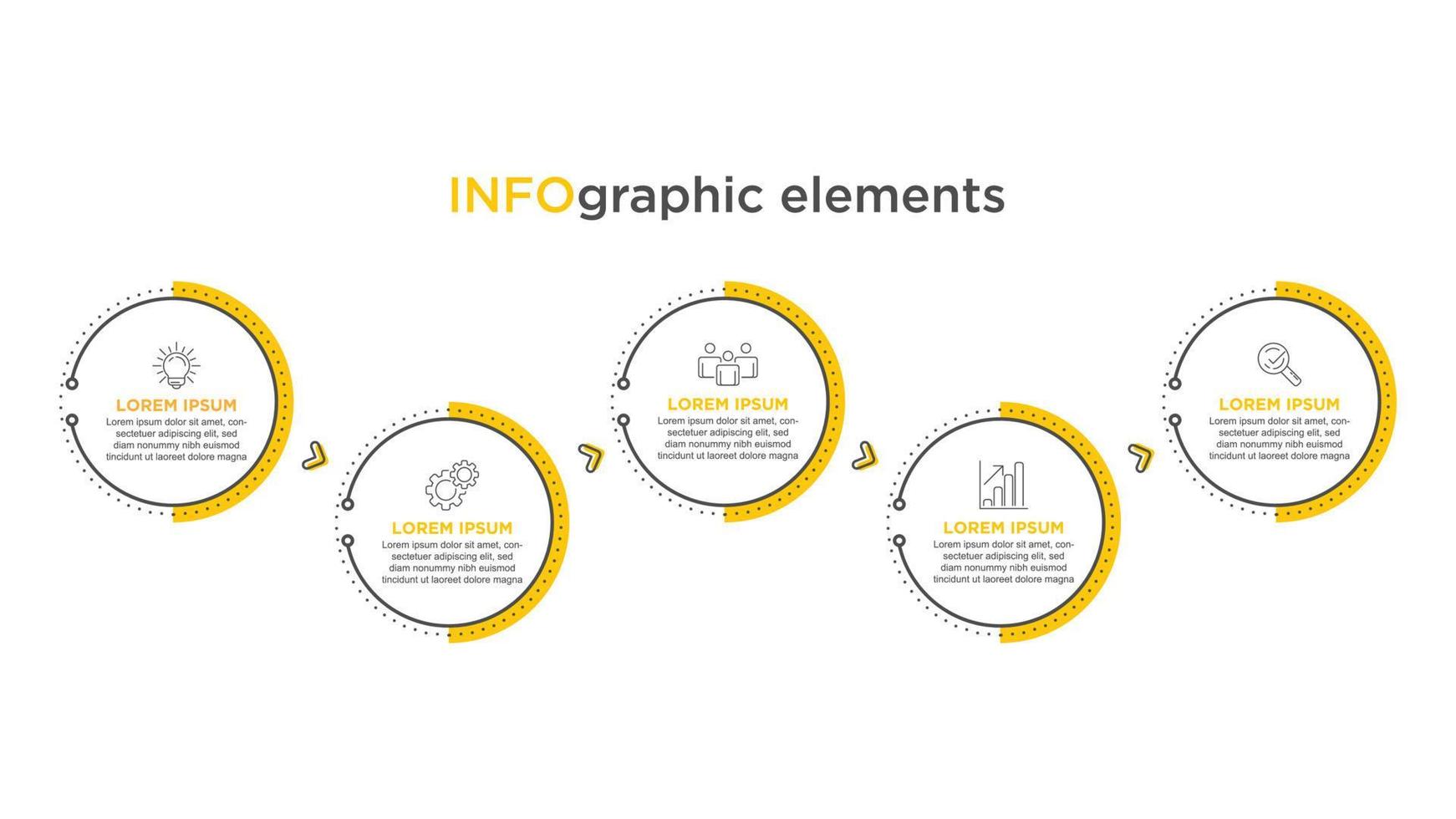 INFOgraphic elements

LOREM IPSUM
Lorem ipsum dolor sit amet, consectetuer adipiscing elit, sed diam nonummy nibh euismod tincidunt ut laoreet dolore magna

LOREM IPSUM
Lorem ipsum dolor sit amet, consectetuer adipiscing elit, sed diam nonummy nibh euismod tincidunt ut laoreet dolore magna

LOREM IPSUM
Lorem ipsum dolor sit amet, consectetuer adipiscing elit, sed diam nonummy nibh euismod tincidunt ut laoreet dolore magna

LOREM IPSUM
Lorem ipsum dolor sit amet, consectetuer adipiscing elit, sed diam nonummy nibh euismod tincidunt ut laoreet dolore magna

LOREM IPSUM
Lorem ipsum dolor sit amet, consectetuer adipiscing elit, sed diam nonummy nibh euismod tincidunt ut laoreet dolore magna