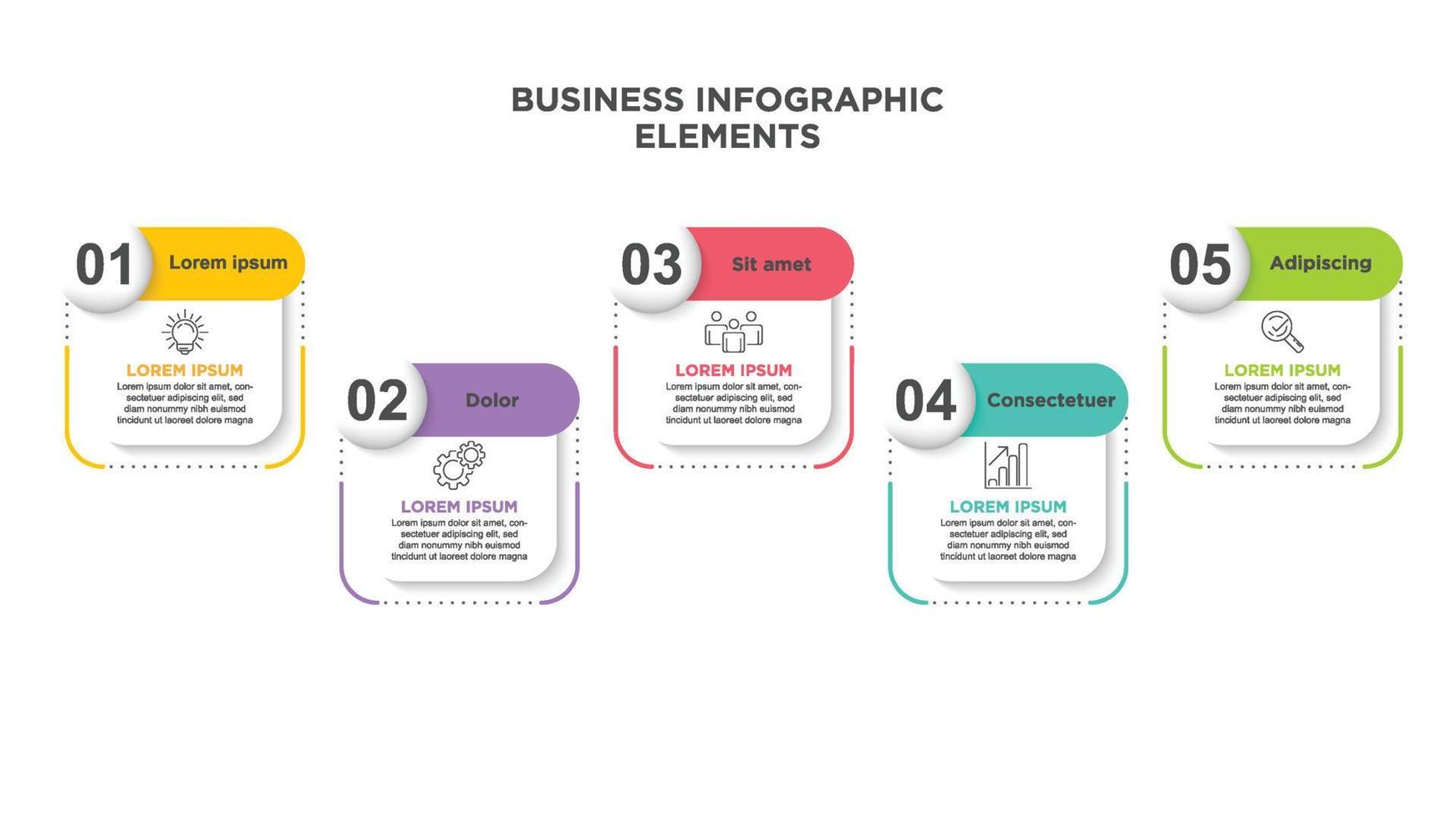 BUSINESS INFOGRAPHIC ELEMENTS

01 Lorem ipsum

LOREM IPSUM
Lorem ipsum dolor sit amet, consectetuer adipiscing elit, sed diam nonummy nibh euismod tincidunt ut laoreet dolore magna

02 Dolor

LOREM IPSUM
Lorem ipsum dolor sit amet, consectetuer adipiscing elit, sed diam nonummy nibh euismod tincidunt ut laoreet dolore magna

03 Sit amet

LOREM IPSUM
Lorem ipsum dolor sit amet, consectetuer adipiscing elit, sed diam nonummy nibh euismod tincidunt ut laoreet dolore magna

04 Consectetuer

LOREM IPSUM
Lorem ipsum dolor sit amet, consectetuer adipiscing elit, sed diam nonummy nibh euismod tincidunt ut laoreet dolore magna

05 Adipiscing

LOREM IPSUM
Lorem ipsum dolor sit amet, consectetuer adipiscing elit, sed diam nonummy nibh euismod tincidunt ut laoreet dolore magna