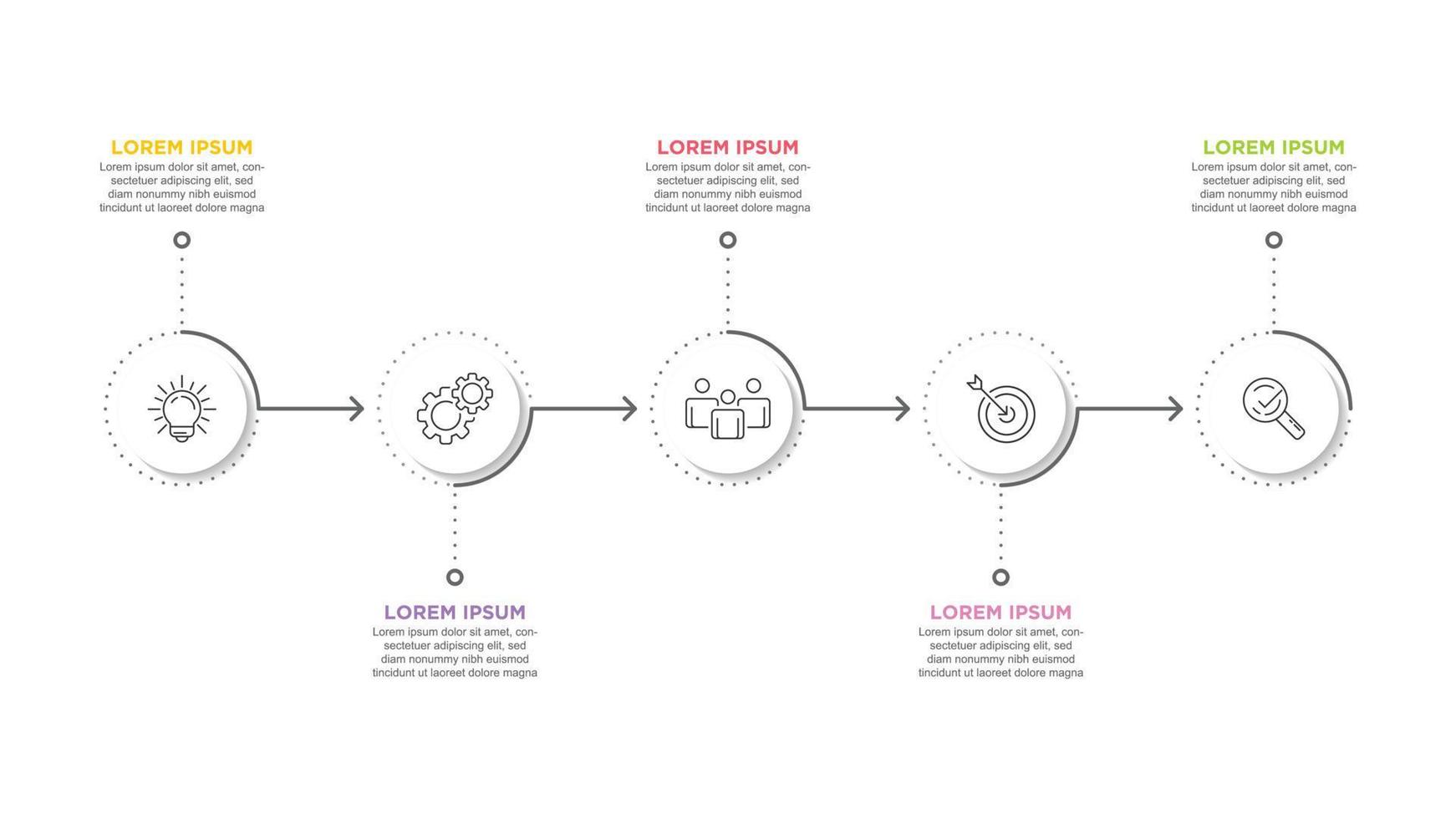 LOREM IPSUM
Lorem ipsum dolor sit amet, consectetuer adipiscing elit, sed diam nonummy nibh euismod tincidunt ut laoreet dolore magna

LOREM IPSUM
Lorem ipsum dolor sit amet, consectetuer adipiscing elit, sed diam nonummy nibh euismod tincidunt ut laoreet dolore magna

LOREM IPSUM
Lorem ipsum dolor sit amet, consectetuer adipiscing elit, sed diam nonummy nibh euismod tincidunt ut laoreet dolore magna

LOREM IPSUM
Lorem ipsum dolor sit amet, consectetuer adipiscing elit, sed diam nonummy nibh euismod tincidunt ut laoreet dolore magna

LOREM IPSUM
Lorem ipsum dolor sit amet, consectetuer adipiscing elit, sed diam nonummy nibh euismod tincidunt ut laoreet dolore magna