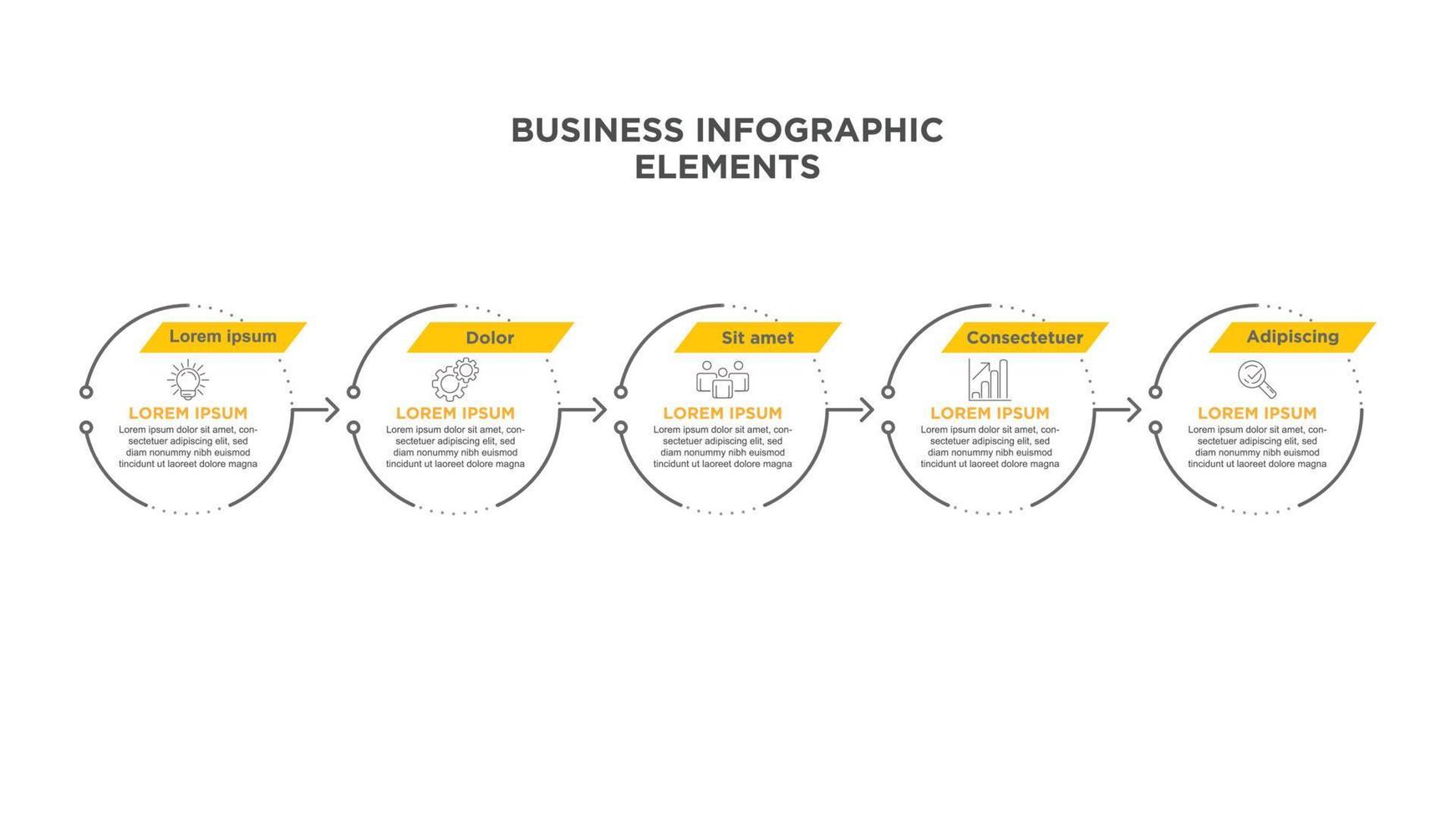 BUSINESS INFOGRAPHIC ELEMENTS

Lorem ipsum

LOREM IPSUM

Lorem ipsum dolor sit amet, consectetuer adipiscing elit, sed diam nonummy nibh euismod tincidunt ut laoreet dolore magna

Dolor

LOREM IPSUM

Lorem ipsum dolor sit amet, consectetuer adipiscing elit, sed diam nonummy nibh euismod tincidunt ut laoreet dolore magna

Sit amet

LOREM IPSUM

Lorem ipsum dolor sit amet, consectetuer adipiscing elit, sed diam nonummy nibh euismod tincidunt ut laoreet dolore magna

Consectetuer

LOREM IPSUM

Lorem ipsum dolor sit amet, consectetuer adipiscing elit, sed diam nonummy nibh euismod tincidunt ut laoreet dolore magna

Adipiscing

LOREM IPSUM

Lorem ipsum dolor sit amet, consectetuer adipiscing elit, sed diam nonummy nibh euismod tincidunt ut laoreet dolore magna