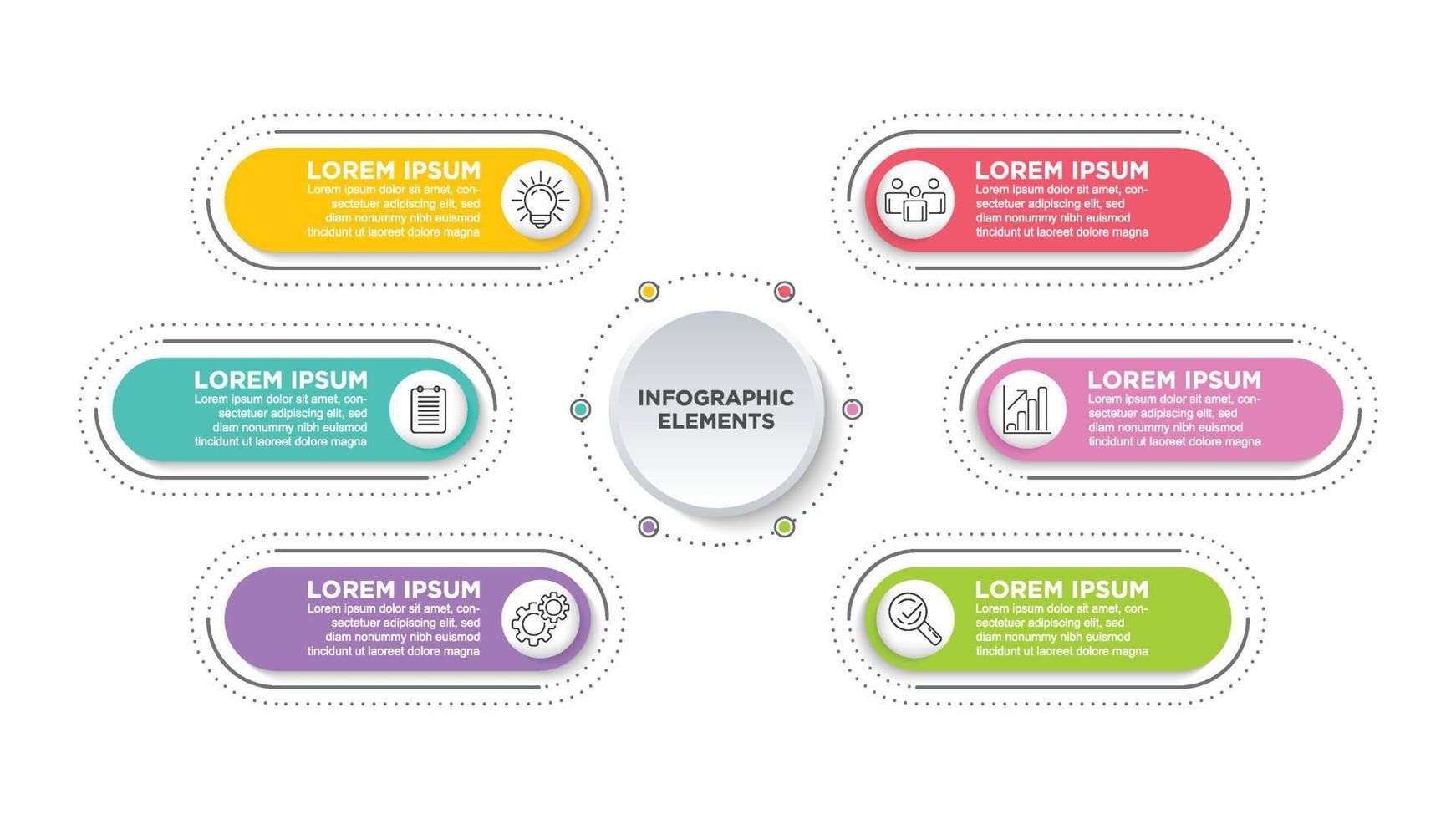 LOREM IPSUM
Lorem ipsum dolor sit amet, consectetuer adipiscing elit, sed diam nonummy nibh euismod tincidunt ut laoreet dolore magna

LOREM IPSUM
Lorem ipsum dolor sit amet, consectetuer adipiscing elit, sed diam nonummy nibh euismod tincidunt ut laoreet dolore magna

LOREM IPSUM
Lorem ipsum dolor sit amet, consectetuer adipiscing elit, sed diam nonummy nibh euismod tincidunt ut laoreet dolore magna

INFOGRAPHIC ELEMENTS

LOREM IPSUM
Lorem ipsum dolor sit amet, consectetuer adipiscing elit, sed diam nonummy nibh euismod tincidunt ut laoreet dolore magna

LOREM IPSUM
Lorem ipsum dolor sit amet, consectetuer adipiscing elit, sed diam nonummy nibh euismod tincidunt ut laoreet dolore magna

LOREM IPSUM
Lorem ipsum dolor sit amet, consectetuer adipiscing elit, sed diam nonummy nibh euismod tincidunt ut laoreet dolore magna