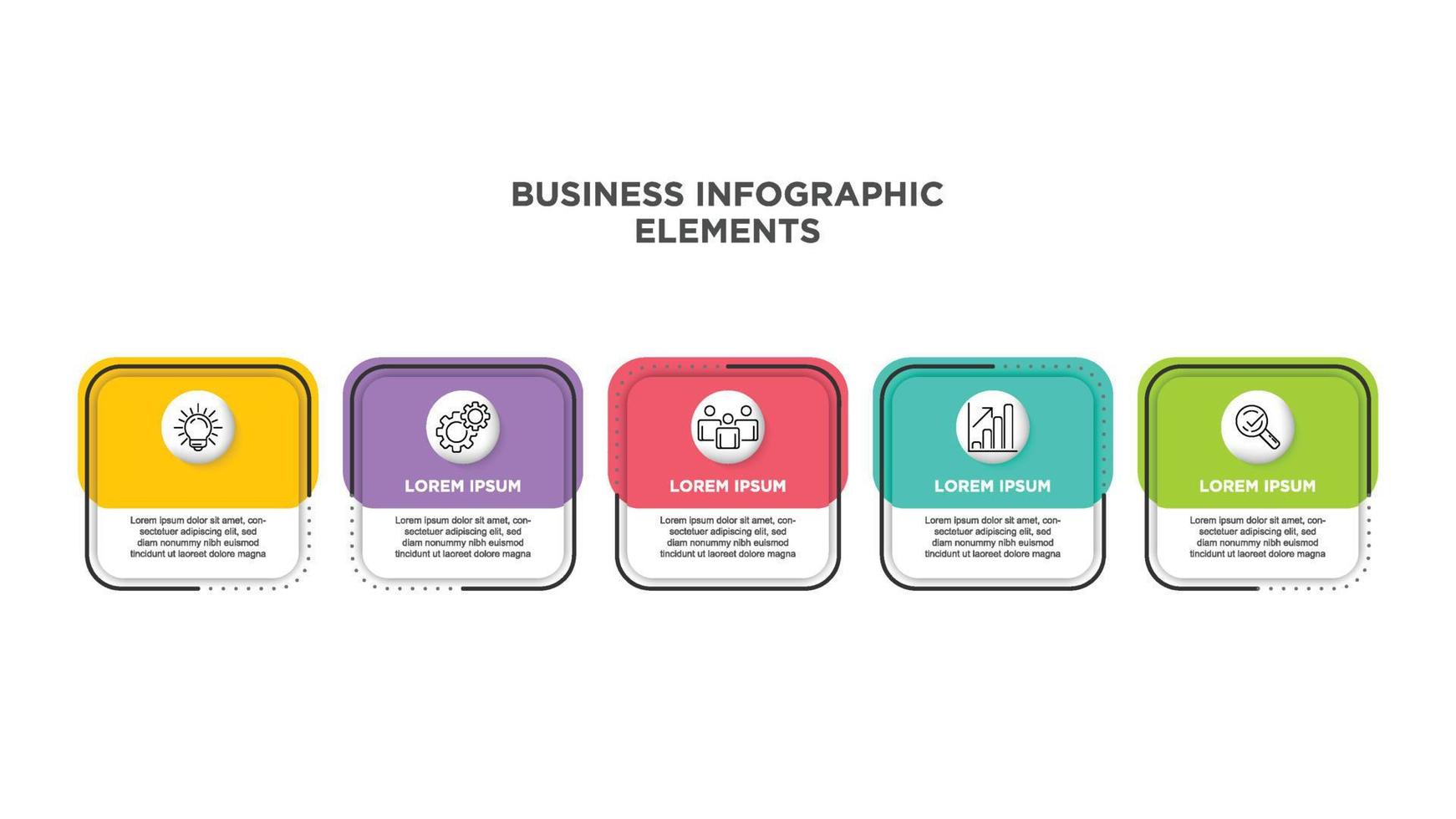 BUSINESS INFOGRAPHIC ELEMENTS

Lorem ipsum dolor sit amet, consectetuer adipiscing elit, sed diam nonummy nibh euismod tincidunt ut laoreet dolore magna

LOREM IPSUM

Lorem ipsum dolor sit amet, consectetuer adipiscing elit, sed diam nonummy nibh euismod tincidunt ut laoreet dolore magna

LOREM IPSUM

Lorem ipsum dolor sit amet, consectetuer adipiscing elit, sed diam nonummy nibh euismod tincidunt ut laoreet dolore magna

LOREM IPSUM

Lorem ipsum dolor sit amet, consectetuer adipiscing elit, sed diam nonummy nibh euismod tincidunt ut laoreet dolore magna

LOREM IPSUM

Lorem ipsum dolor sit amet, consectetuer adipiscing elit, sed diam nonummy nibh euismod tincidunt ut laoreet dolore magna