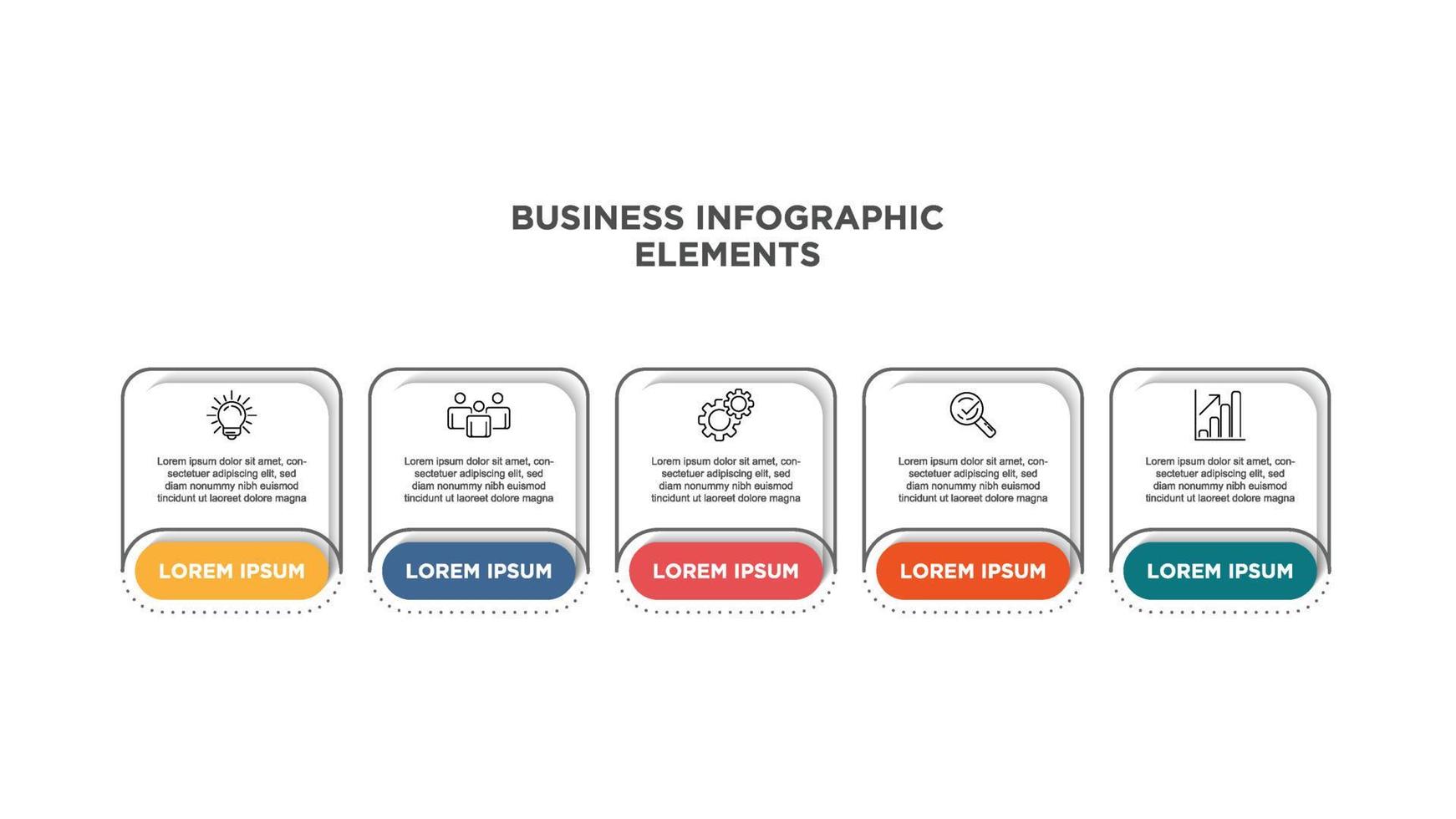 BUSINESS INFOGRAPHIC ELEMENTS

Lorem ipsum dolor sit amet, consectetuer adipiscing elit, sed diam nonummy nibh euismod tincidunt ut laoreet dolore magna

LOREM IPSUM

Lorem ipsum dolor sit amet, consectetuer adipiscing elit, sed diam nonummy nibh euismod tincidunt ut laoreet dolore magna

LOREM IPSUM

Lorem ipsum dolor sit amet, consectetuer adipiscing elit, sed diam nonummy nibh euismod tincidunt ut laoreet dolore magna

LOREM IPSUM

Lorem ipsum dolor sit amet, consectetuer adipiscing elit, sed diam nonummy nibh euismod tincidunt ut laoreet dolore magna

LOREM IPSUM

Lorem ipsum dolor sit amet, consectetuer adipiscing elit, sed diam nonummy nibh euismod tincidunt ut laoreet dolore magna

LOREM IPSUM