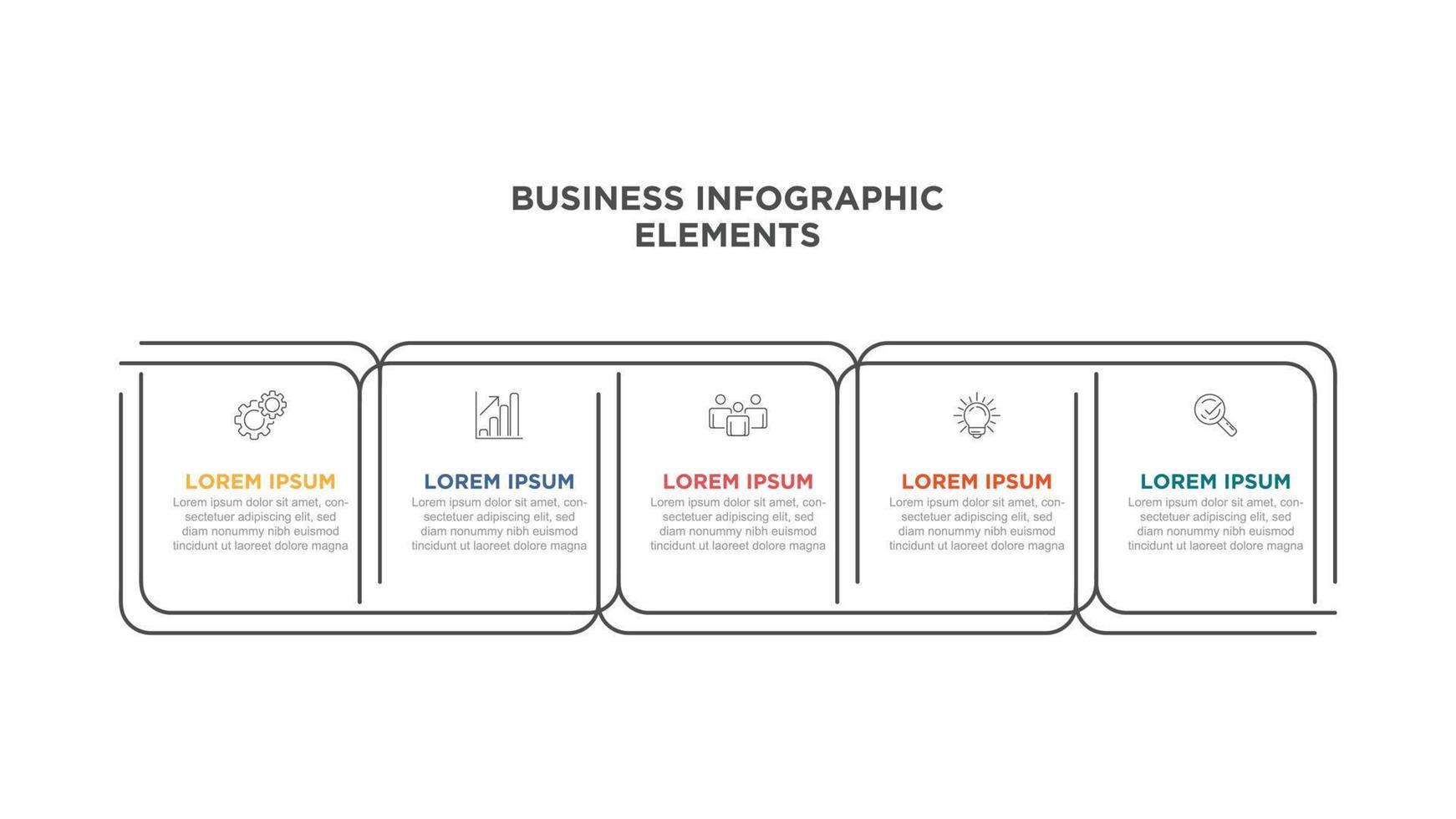 BUSINESS INFOGRAPHIC ELEMENTS

LOREM IPSUM
Lorem ipsum dolor sit amet, consectetuer adipiscing elit, sed diam nonummy nibh euismod tincidunt ut laoreet dolore magna

LOREM IPSUM
Lorem ipsum dolor sit amet, consectetuer adipiscing elit, sed diam nonummy nibh euismod tincidunt ut laoreet dolore magna

LOREM IPSUM
Lorem ipsum dolor sit amet, consectetuer adipiscing elit, sed diam nonummy nibh euismod tincidunt ut laoreet dolore magna

LOREM IPSUM
Lorem ipsum dolor sit amet, consectetuer adipiscing elit, sed diam nonummy nibh euismod tincidunt ut laoreet dolore magna

LOREM IPSUM
Lorem ipsum dolor sit amet, consectetuer adipiscing elit, sed diam nonummy nibh euismod tincidunt ut laoreet dolore magna