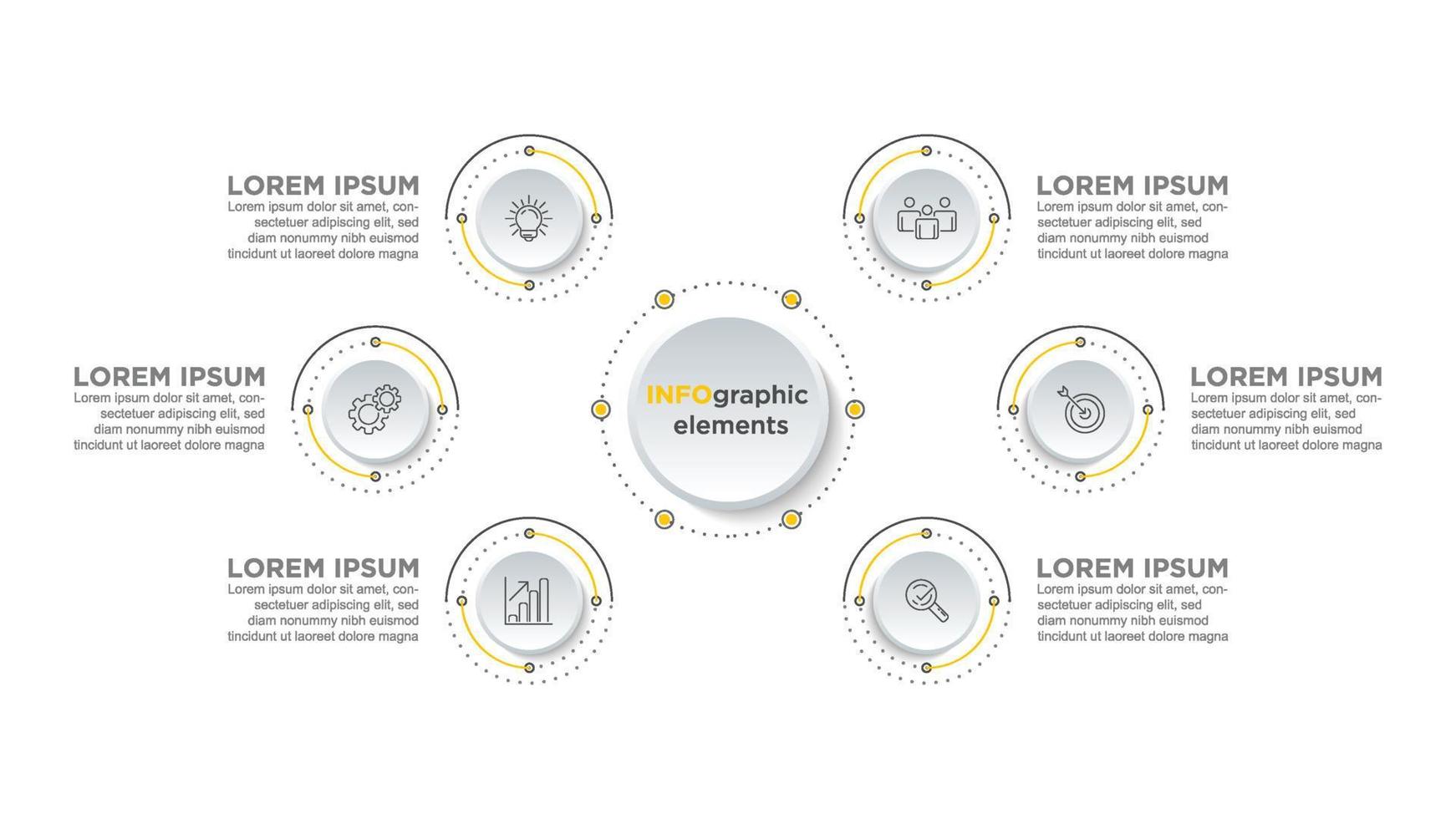 LOREM IPSUM
Lorem ipsum dolor sit amet, consectetuer adipiscing elit, sed diam nonummy nibh euismod tincidunt ut laoreet dolore magna

LOREM IPSUM
Lorem ipsum dolor sit amet, consectetuer adipiscing elit, sed diam nonummy nibh euismod tincidunt ut laoreet dolore magna

LOREM IPSUM
Lorem ipsum dolor sit amet, consectetuer adipiscing elit, sed diam nonummy nibh euismod tincidunt ut laoreet dolore magna

INFOgraphic elements

LOREM IPSUM
Lorem ipsum dolor sit amet, consectetuer adipiscing elit, sed diam nonummy nibh euismod tincidunt ut laoreet dolore magna

LOREM IPSUM
Lorem ipsum dolor sit amet, consectetuer adipiscing elit, sed diam nonummy nibh euismod tincidunt ut laoreet dolore magna

LOREM IPSUM
Lorem ipsum dolor sit amet, consectetuer adipiscing elit, sed diam nonummy nibh euismod tincidunt ut laoreet dolore magna