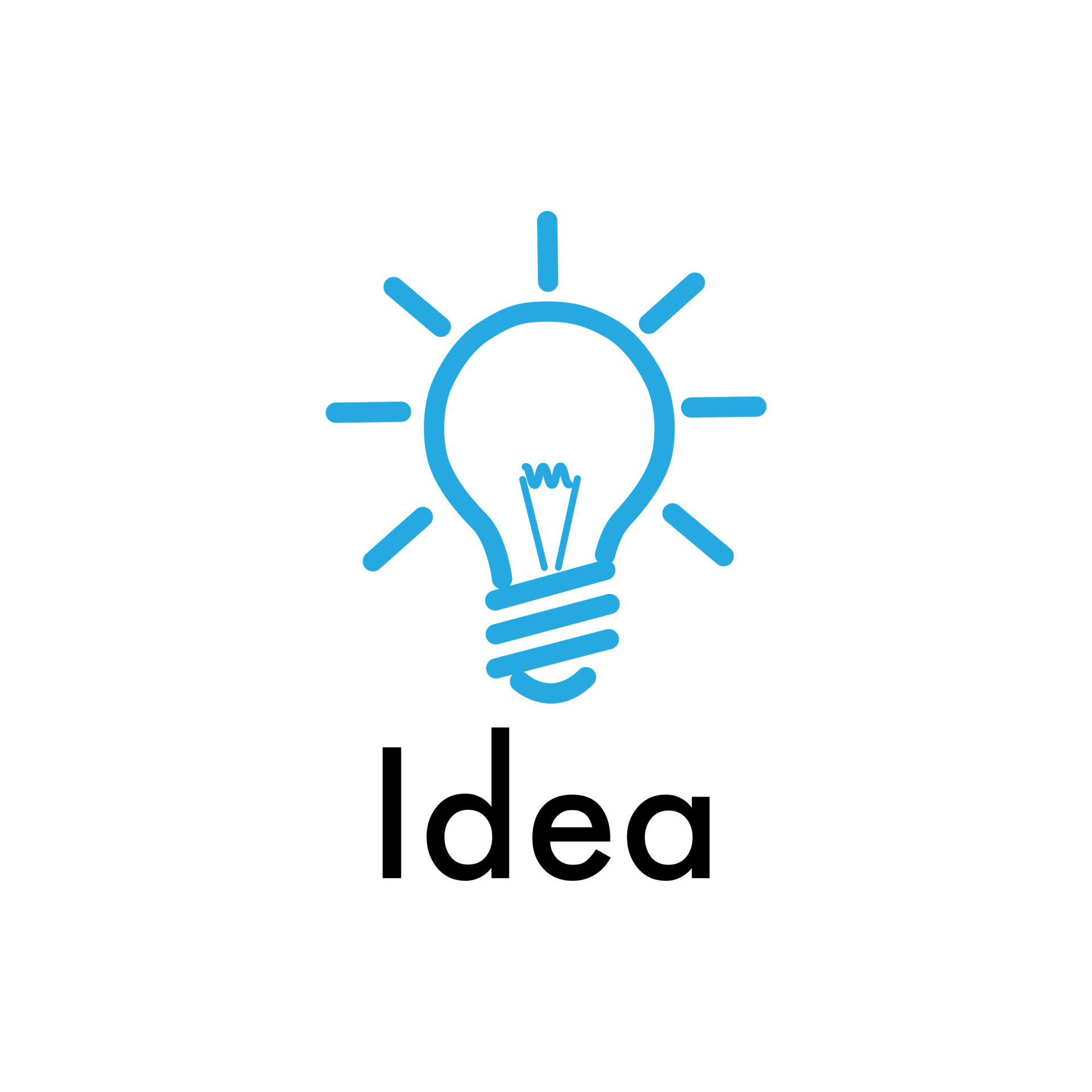 Idea