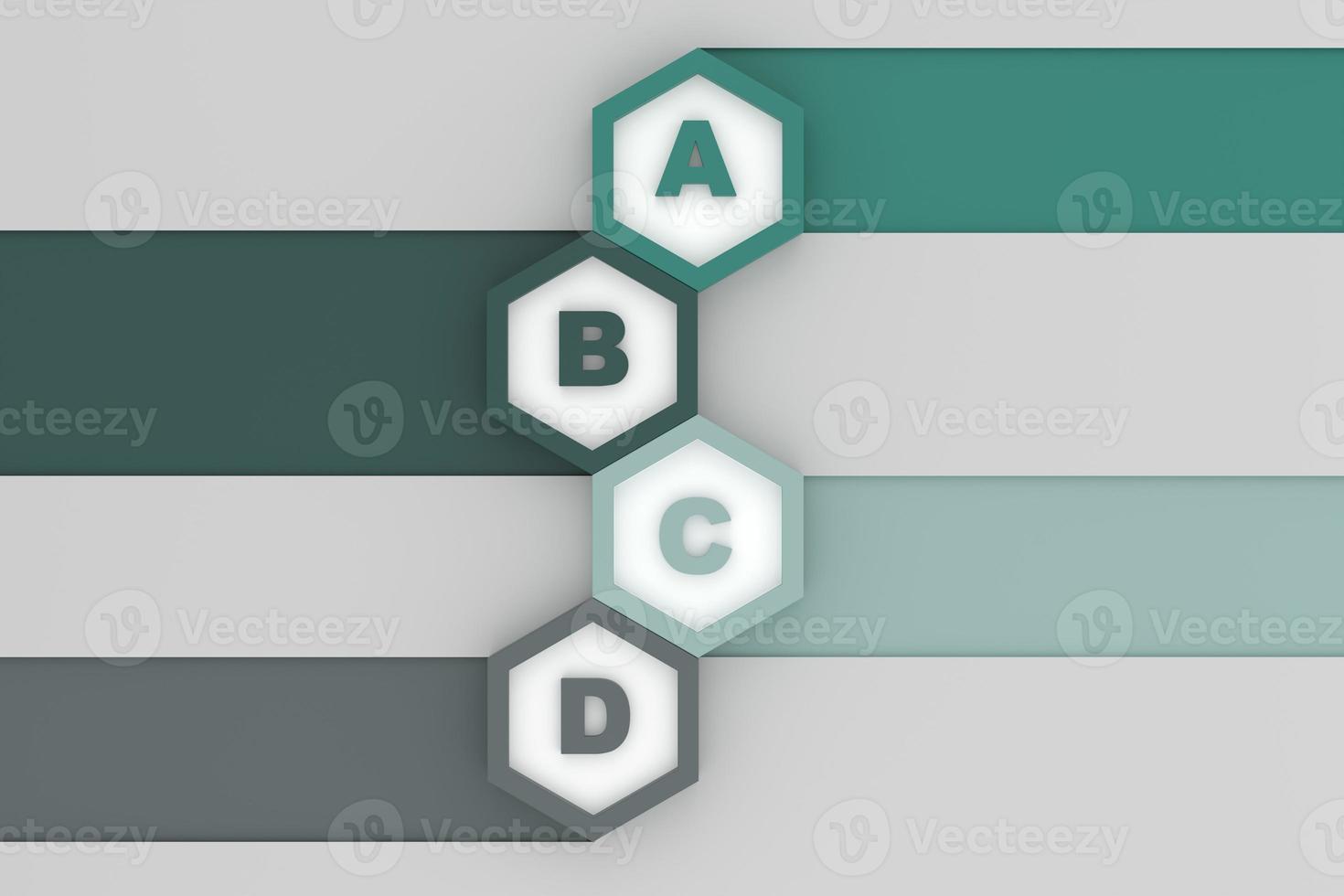 A
B
C
D

Vecteezy