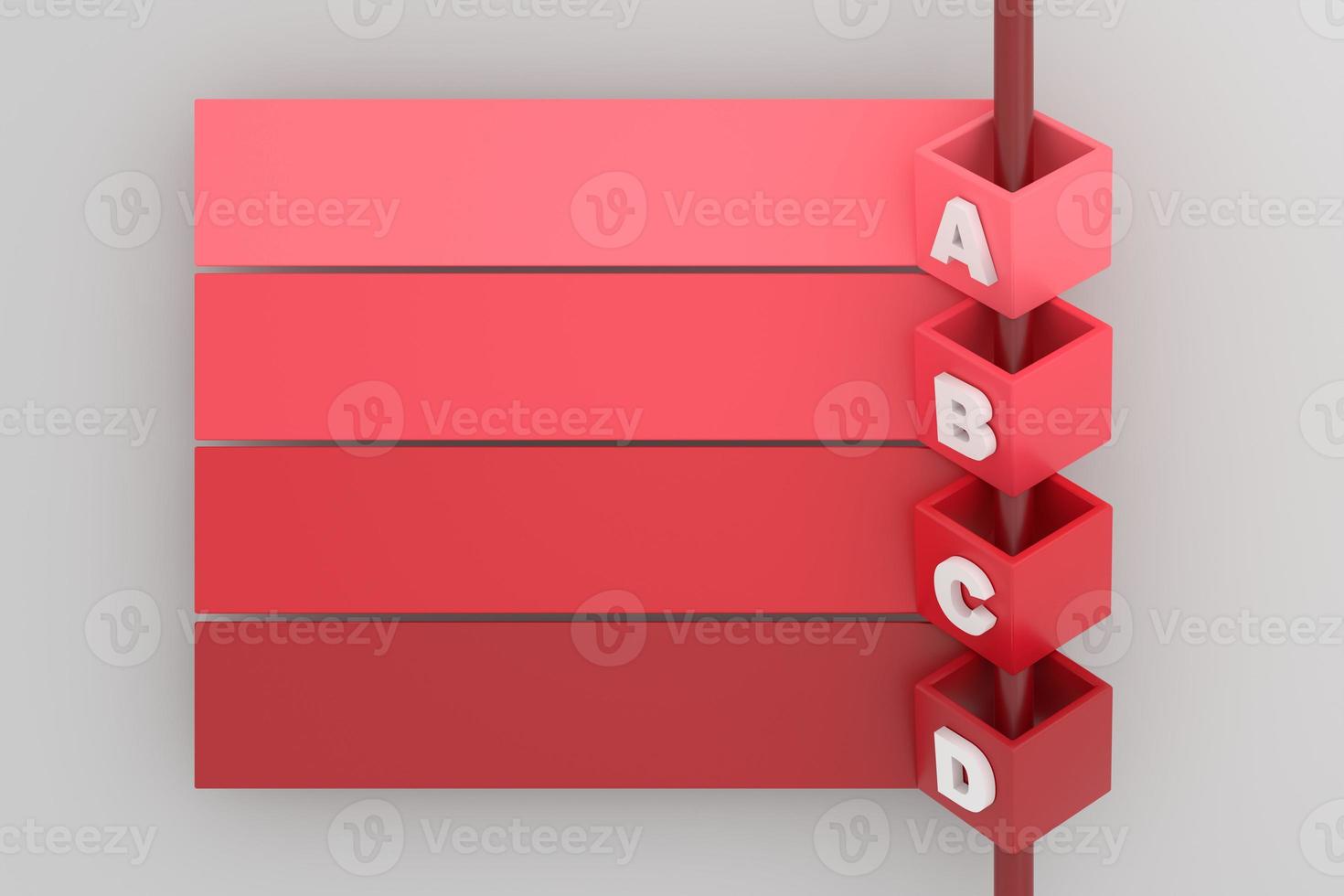 A
B
C
D

Vecteezy