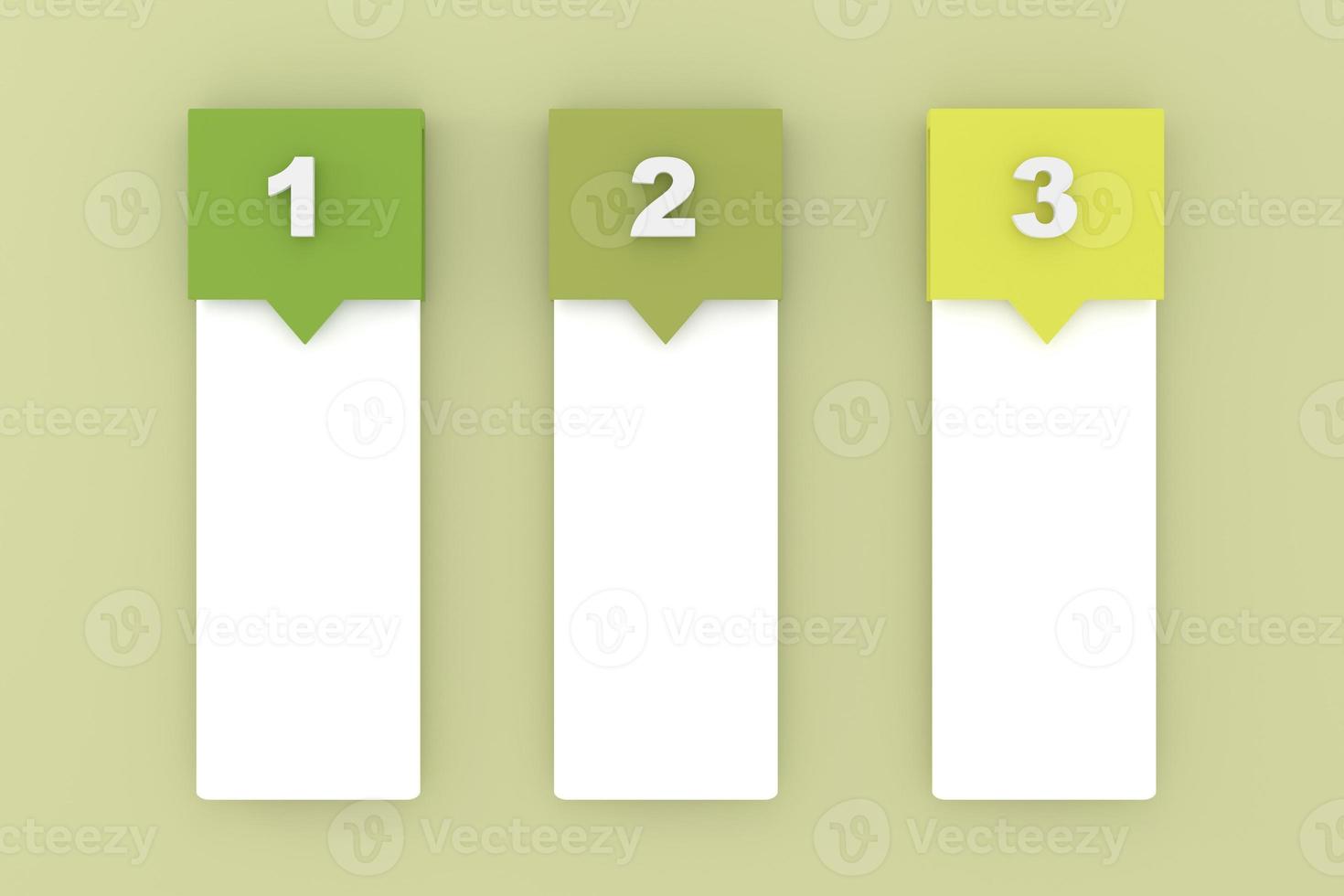 1

2

3

Vecteezy