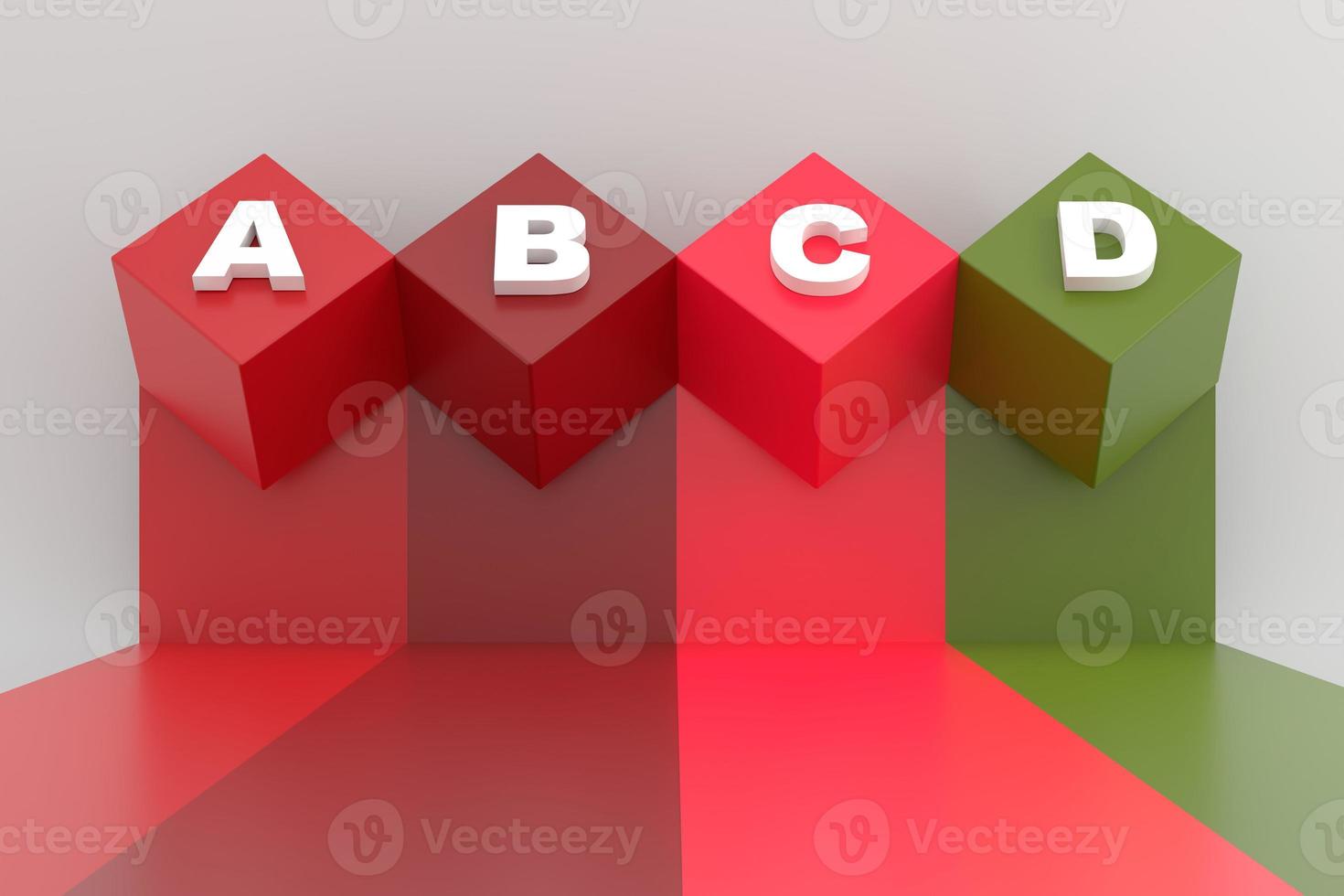 A B C D

Vecteezy