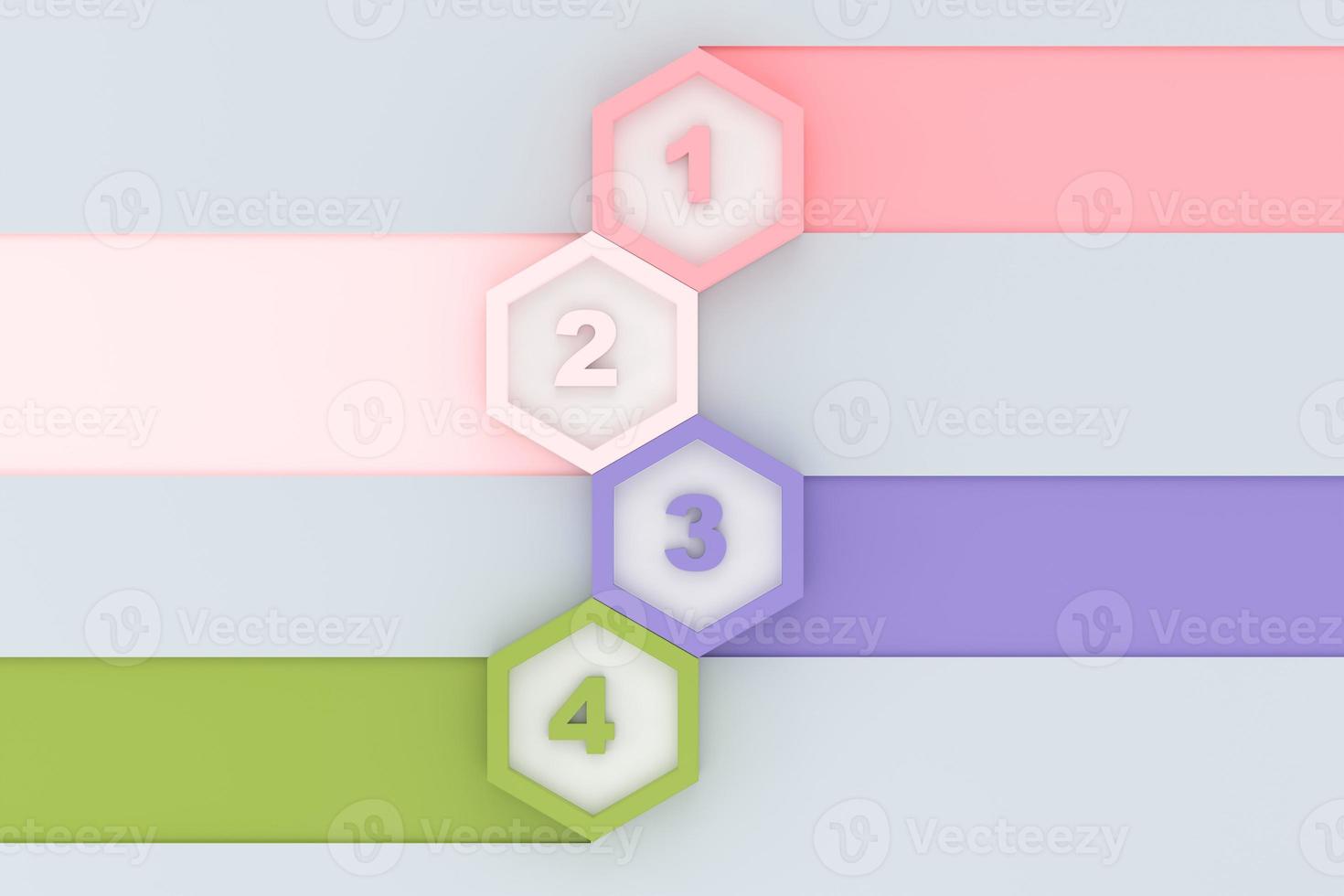 1
2
3
4
Vecteezy