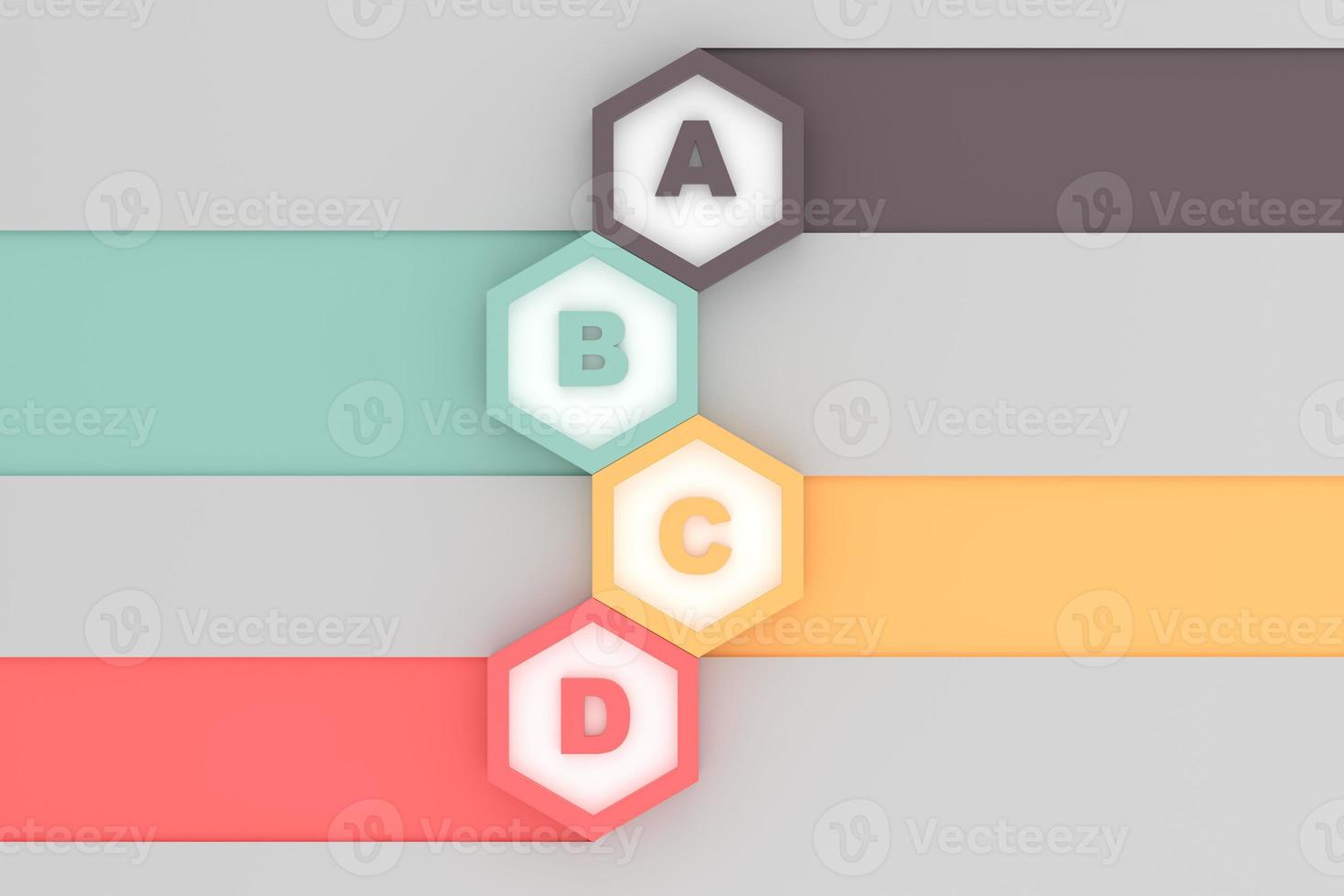 A

B

C

D

Vecteezy