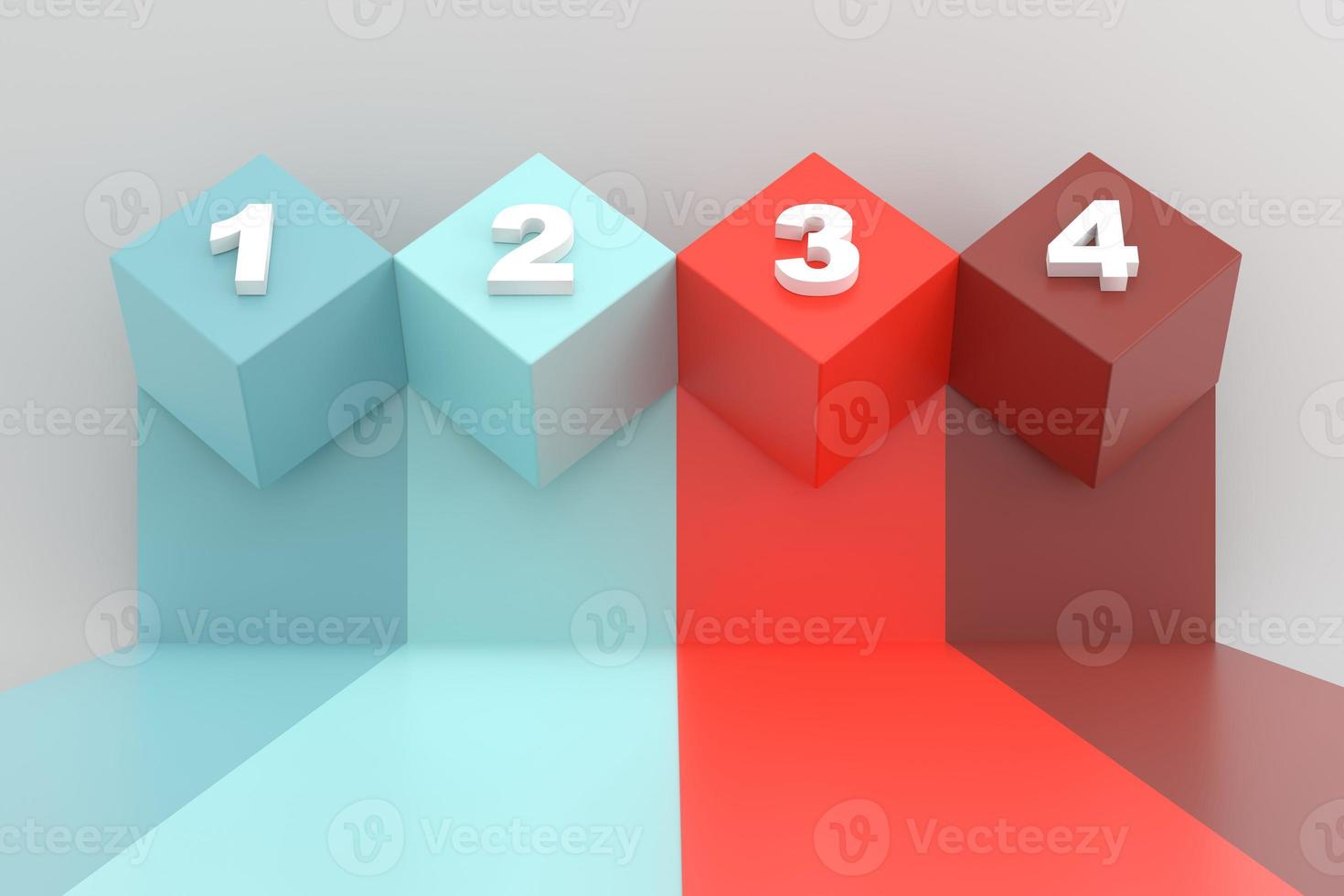 1 2 3 4

Vecteezy