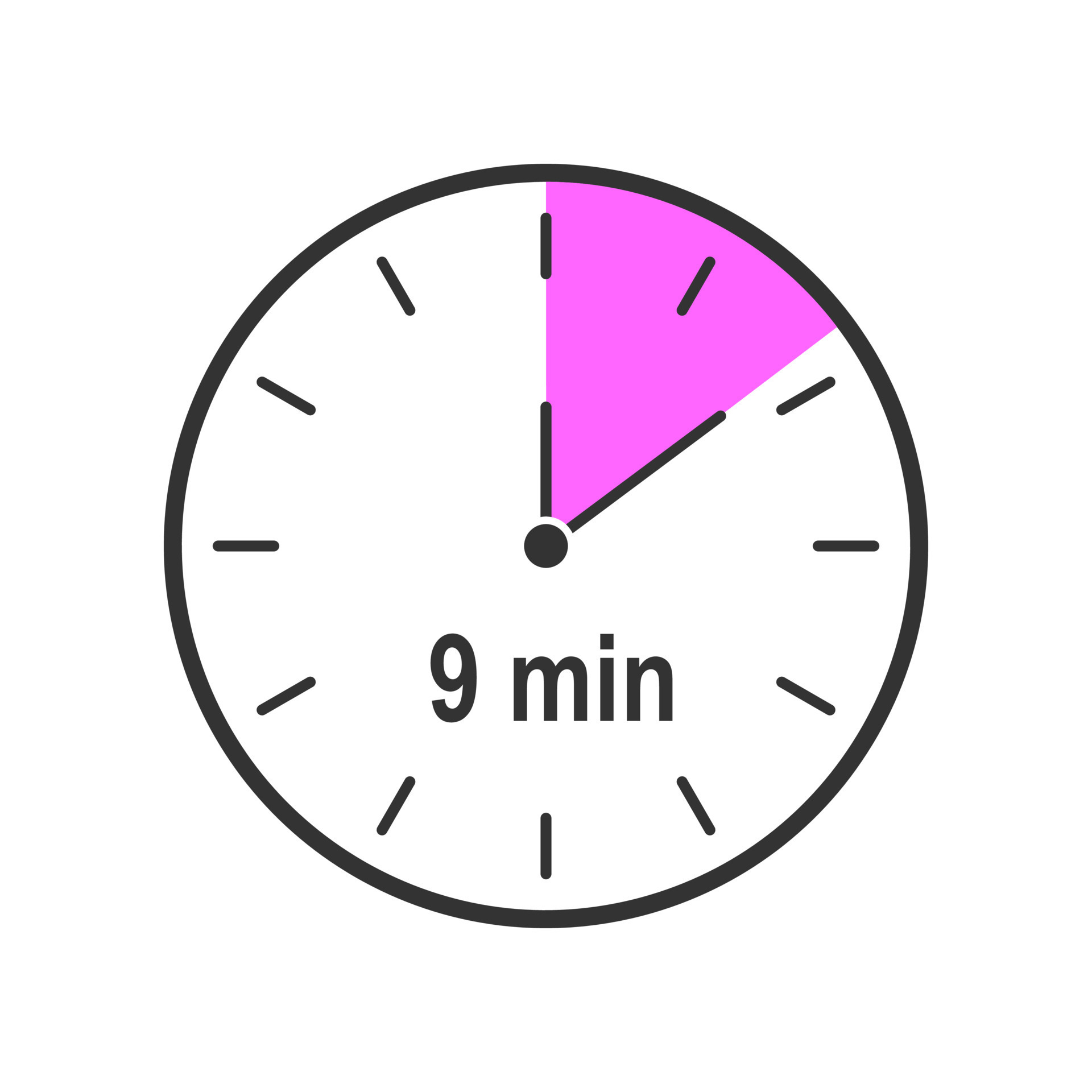 9 min