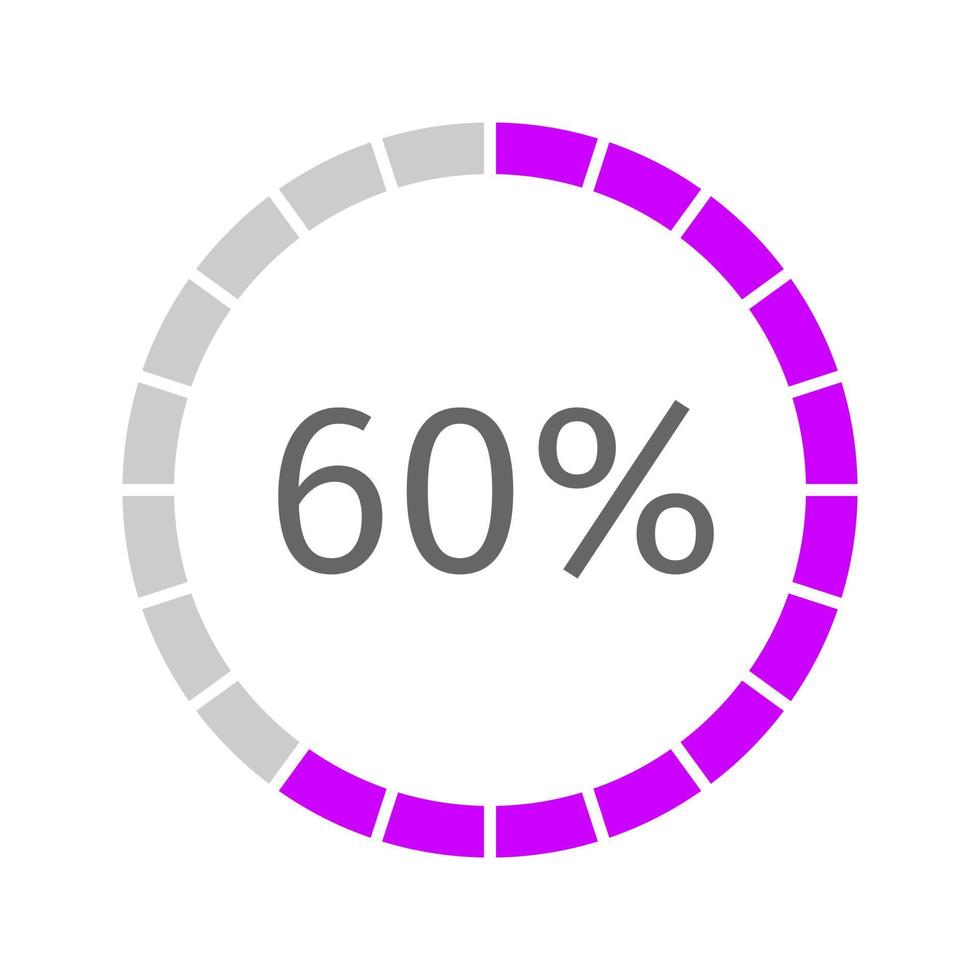 60%