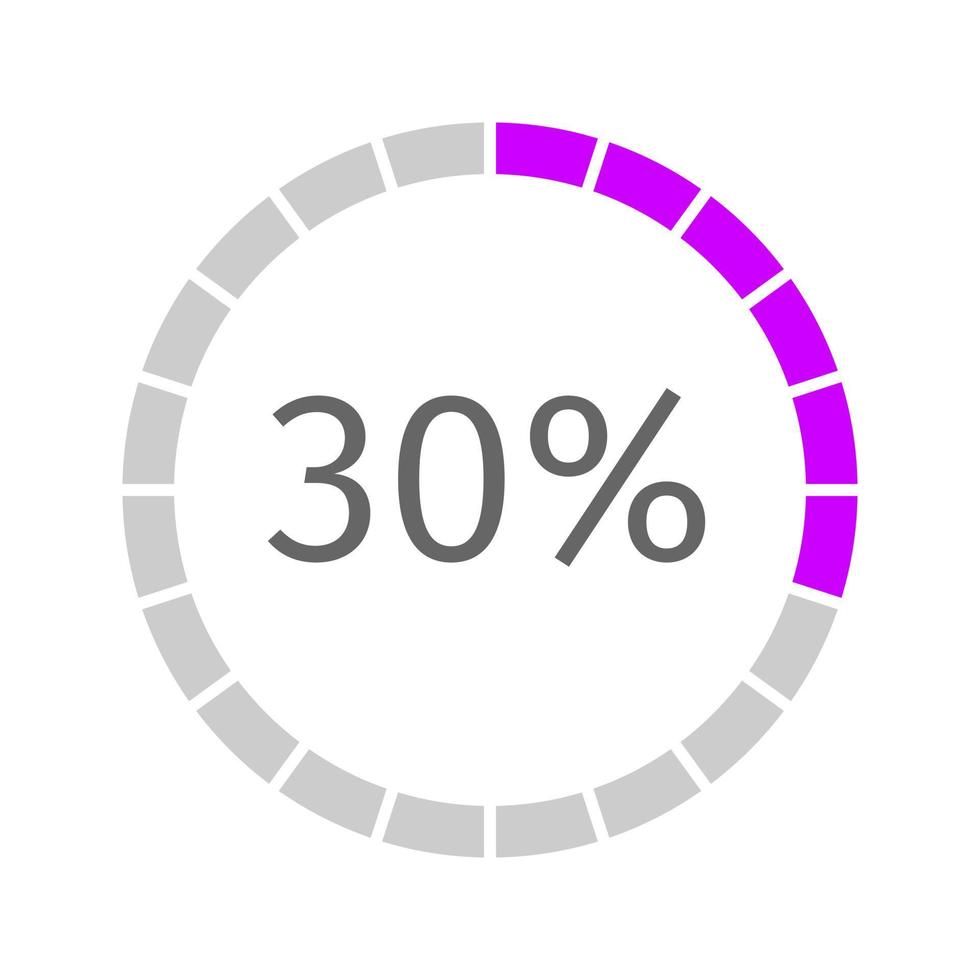 30%