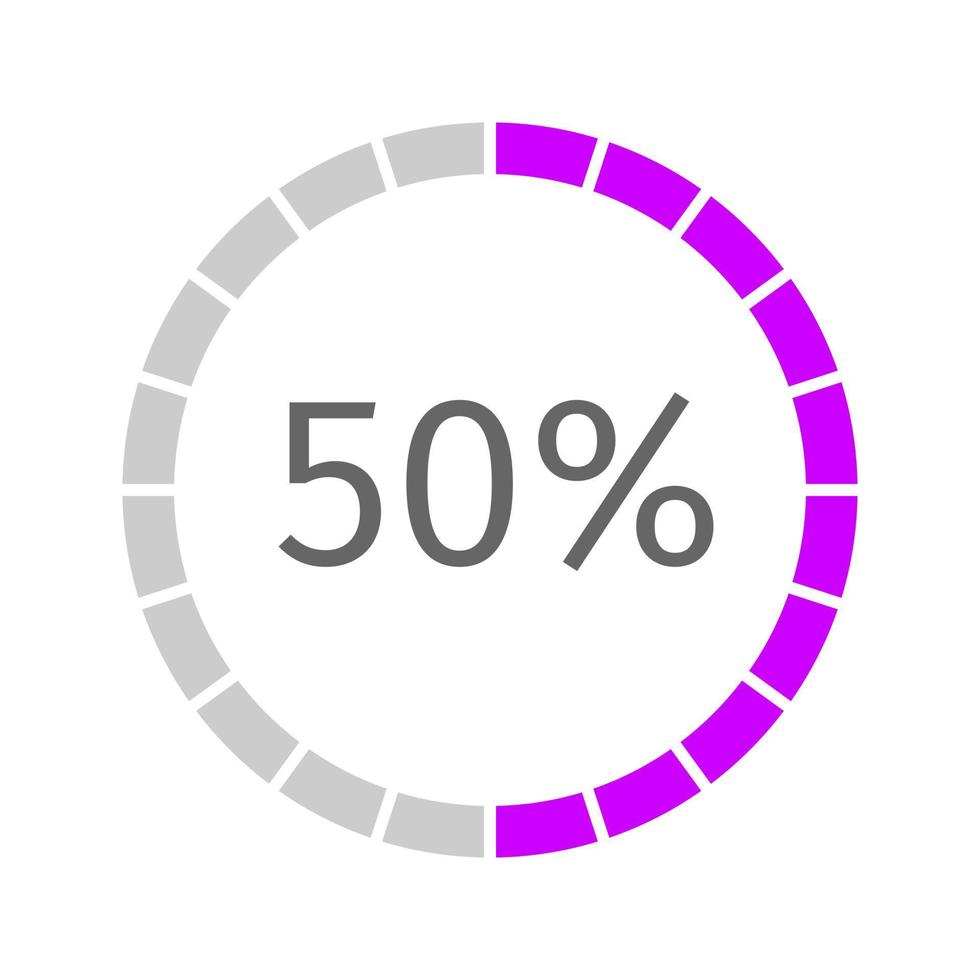 50%