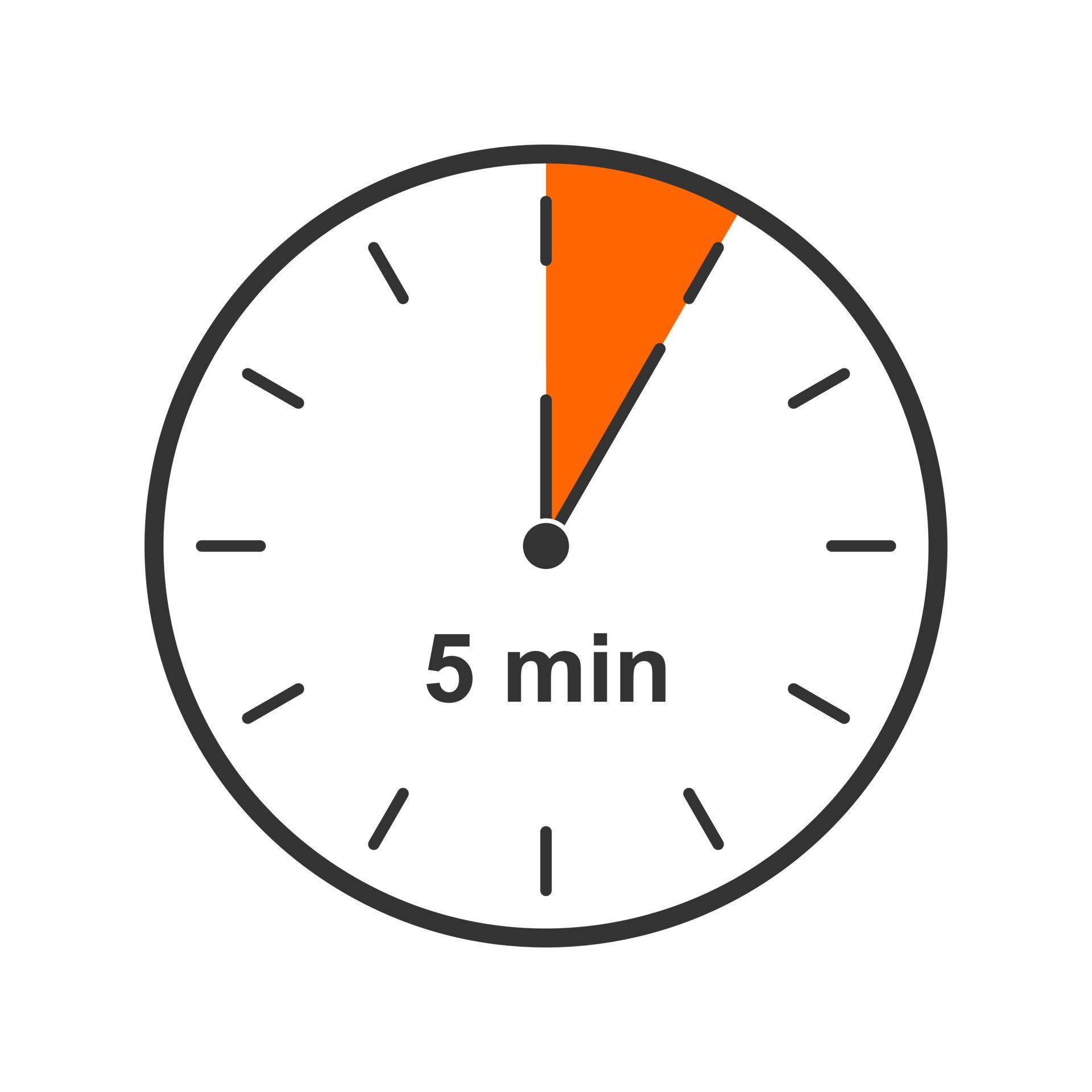 5 min