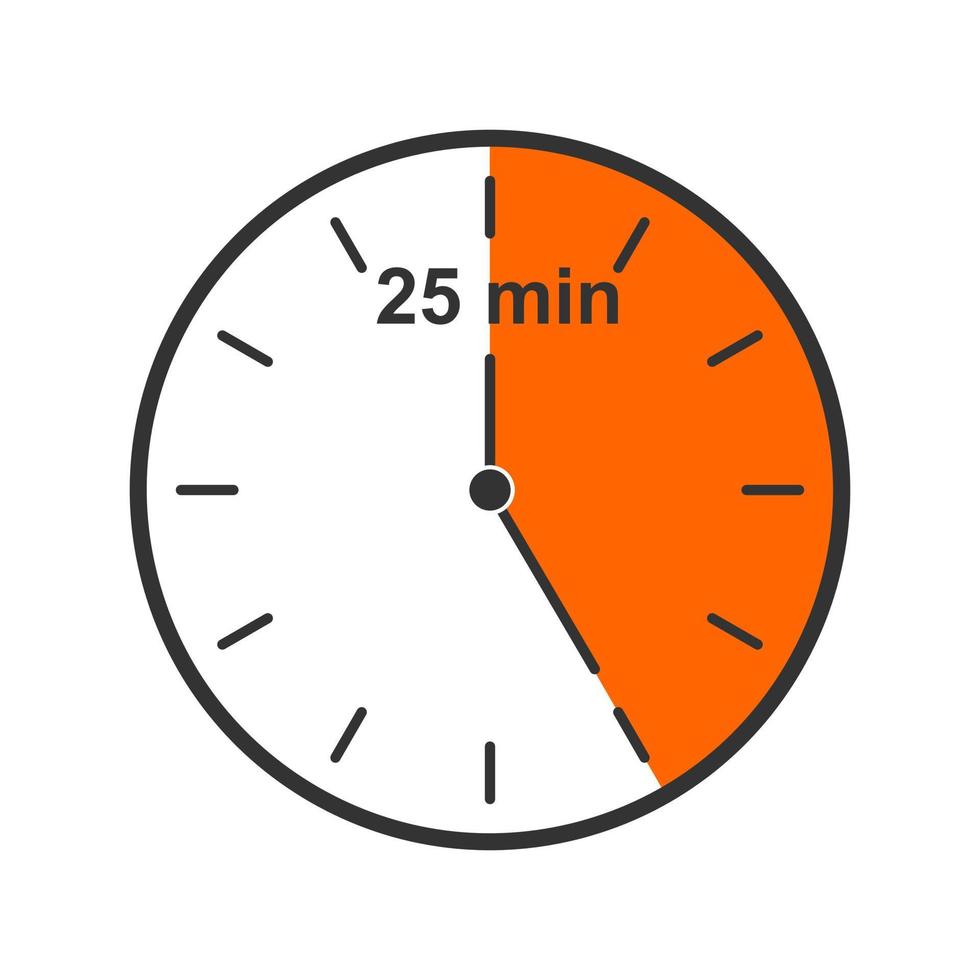 25 min