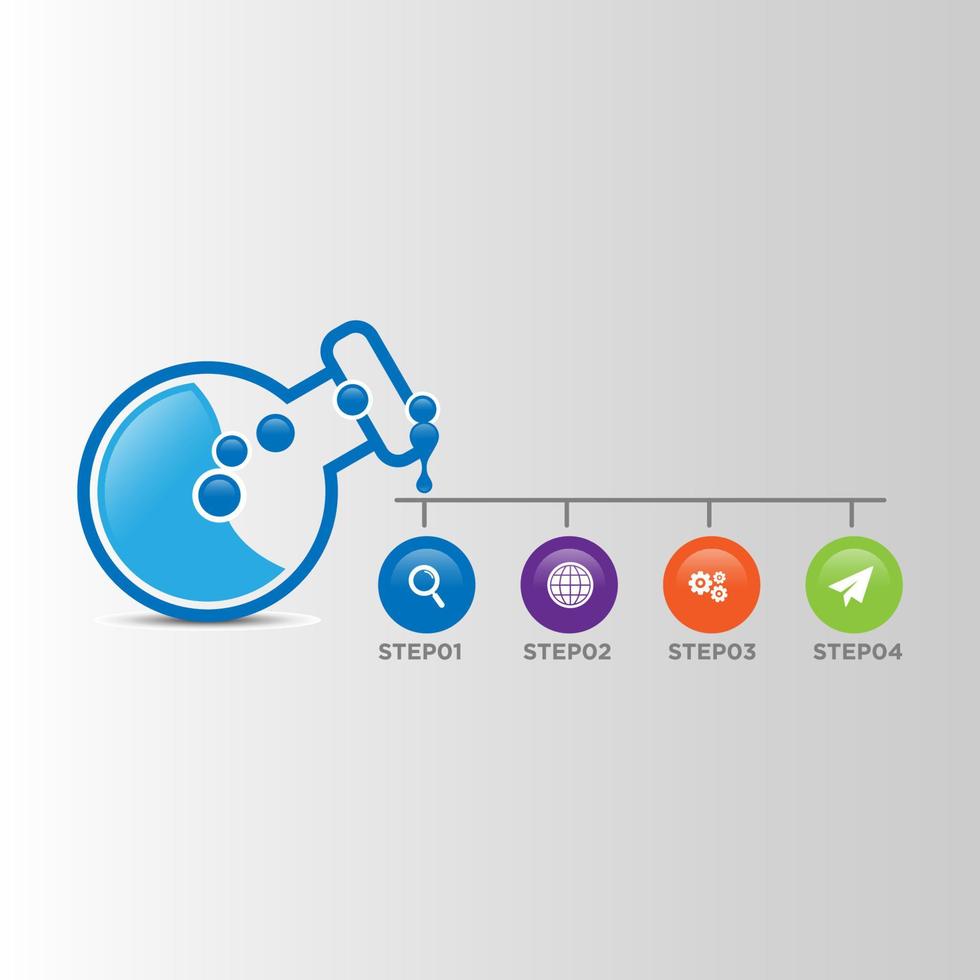 STEP01 STEP02 STEP03 STEP04