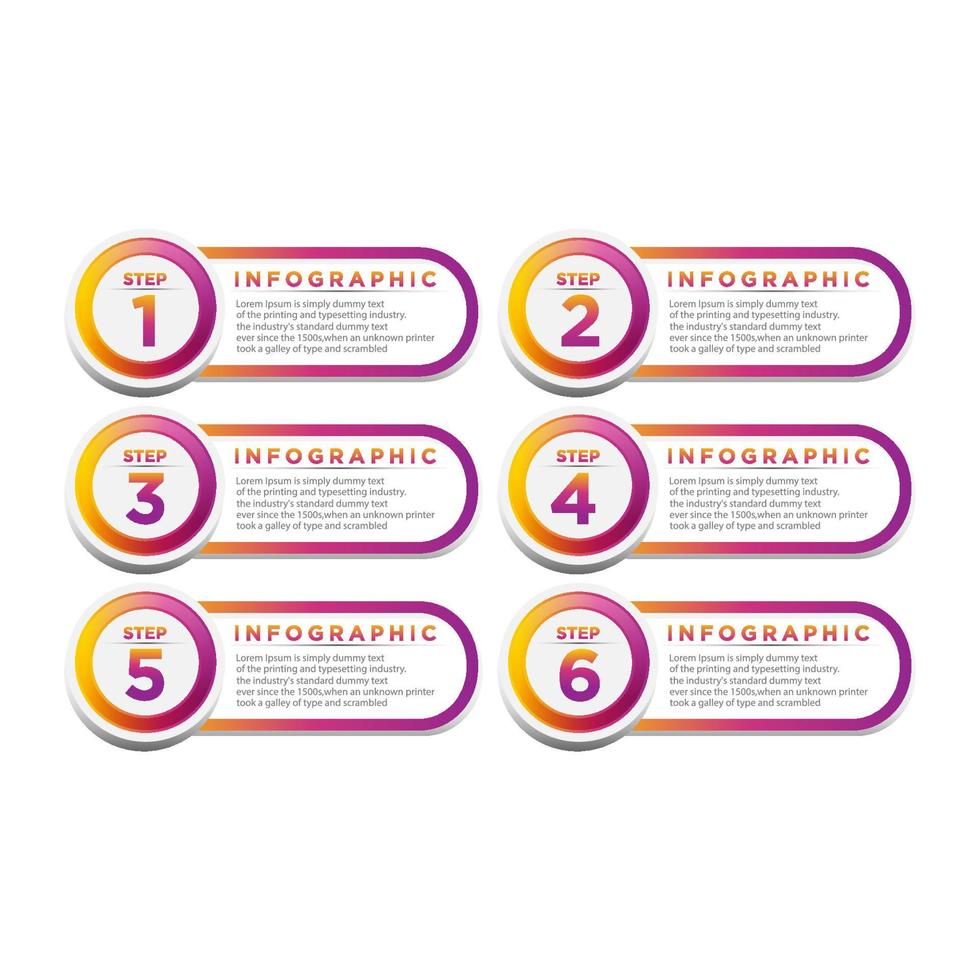 STEP
1
INFOGRAPHIC
Lorem Ipsum is simply dummy text of the printing and typesetting industry. the industry's standard dummy text ever since the 1500s,when an unknown printer took a galley of type and scrambled

STEP
2
INFOGRAPHIC
Lorem Ipsum is simply dummy text of the printing and typesetting industry. the industry's standard dummy text ever since the 1500s,when an unknown printer took a galley of type and scrambled

STEP
3
INFOGRAPHIC
Lorem Ipsum is simply dummy text of the printing and typesetting industry. the industry's standard dummy text ever since the 1500s,when an unknown printer took a galley of type and scrambled

STEP
4
INFOGRAPHIC
Lorem Ipsum is simply dummy text of the printing and typesetting industry. the industry's standard dummy text ever since the 1500s,when an unknown printer took a galley of type and scrambled

STEP
5
INFOGRAPHIC
Lorem Ipsum is simply dummy text of the printing and typesetting industry. the industry's standard dummy text ever since the 1500s,when an unknown printer took a galley of type and scrambled

STEP
6
INFOGRAPHIC
Lorem Ipsum is simply dummy text of the printing and typesetting industry. the industry's standard dummy text ever since the 1500s,when an unknown printer took a galley of type and scrambled