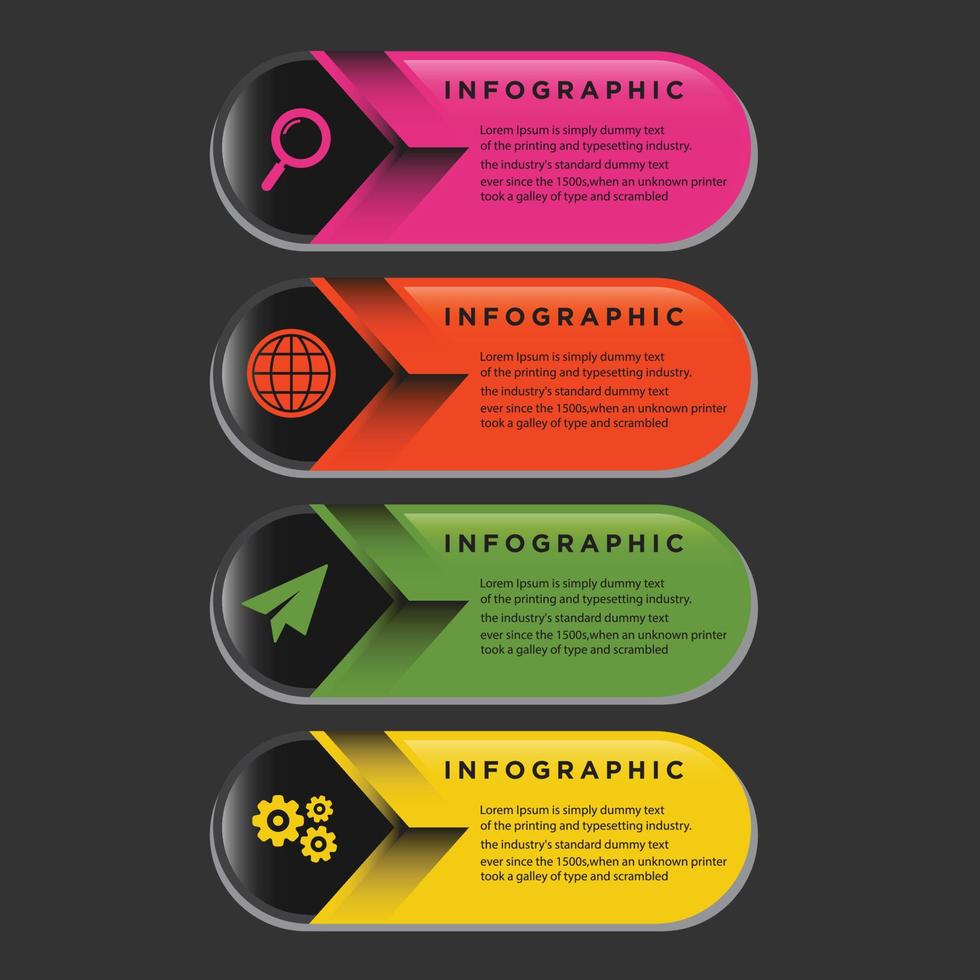 INFOGRAPHIC

Lorem Ipsum is simply dummy text of the printing and typesetting industry. the industry's standard dummy text ever since the 1500s,when an unknown printer took a galley of type and scrambled

INFOGRAPHIC

Lorem Ipsum is simply dummy text of the printing and typesetting industry. the industry's standard dummy text ever since the 1500s,when an unknown printer took a galley of type and scrambled

INFOGRAPHIC

Lorem Ipsum is simply dummy text of the printing and typesetting industry. the industry's standard dummy text ever since the 1500s,when an unknown printer took a galley of type and scrambled

INFOGRAPHIC

Lorem Ipsum is simply dummy text of the printing and typesetting industry. the industry's standard dummy text ever since the 1500s,when an unknown printer took a galley of type and scrambled