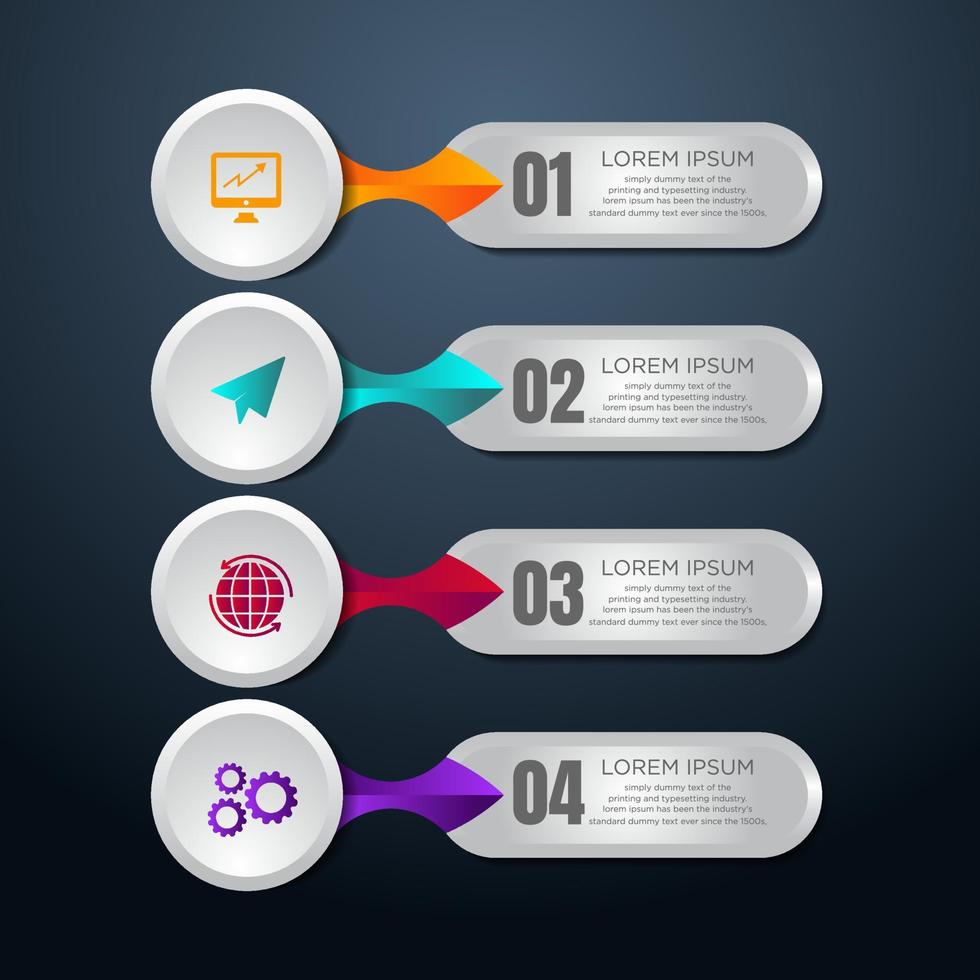 01
LOREM IPSUM
simply dummy text of the printing and typesetting industry. lorem ipsum has been the industry's standard dummy text ever since the 1500s,

02
LOREM IPSUM
simply dummy text of the printing and typesetting industry. lorem ipsum has been the industry's standard dummy text ever since the 1500s,

03
LOREM IPSUM
simply dummy text of the printing and typesetting industry. lorem ipsum has been the industry's standard dummy text ever since the 1500s,

04
LOREM IPSUM
simply dummy text of the printing and typesetting industry. lorem ipsum has been the industry's standard dummy text ever since the 1500s,