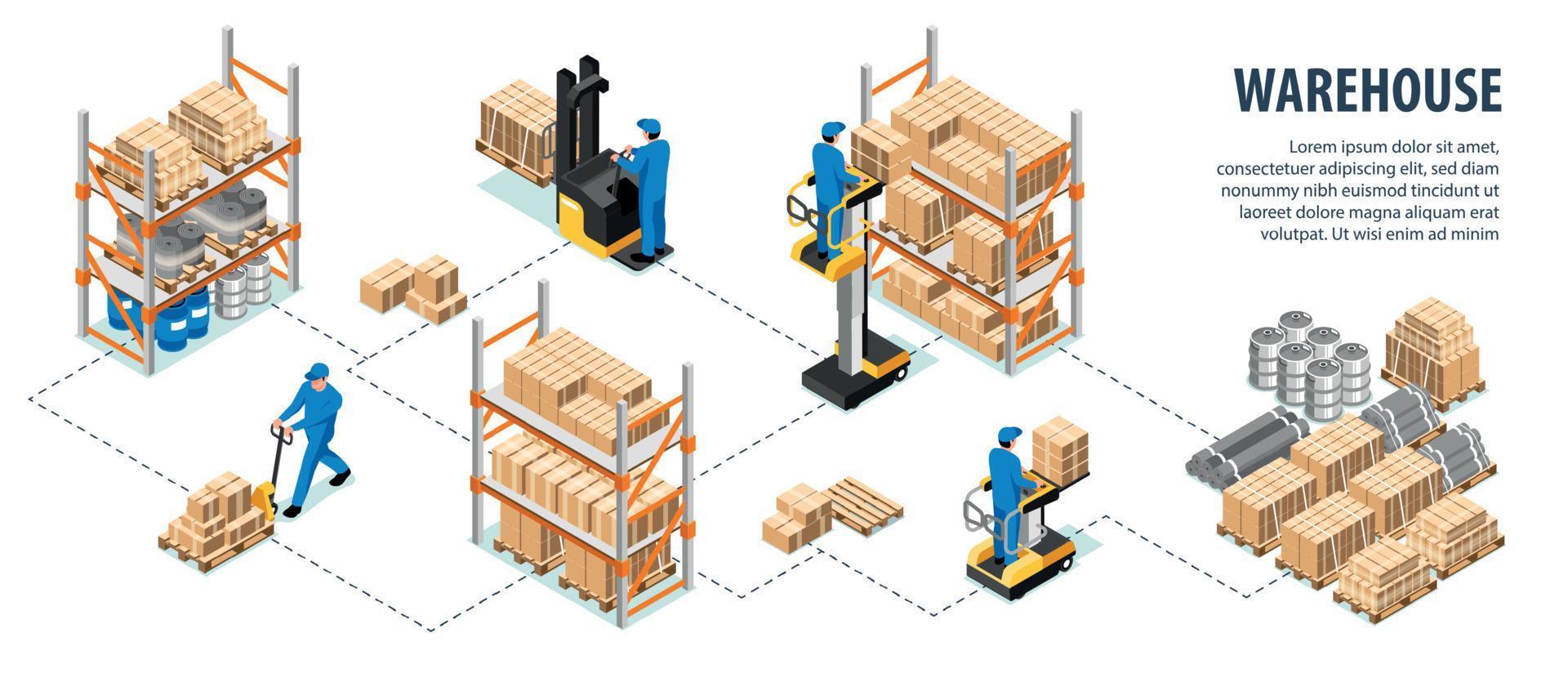 WAREHOUSE

Lorem ipsum dolor sit amet, consectetuer adipiscing elit, sed diam nonummy nibh euismod tincidunt ut laoreet dolore magna aliquam erat volutpat. Ut wisi enim ad minim