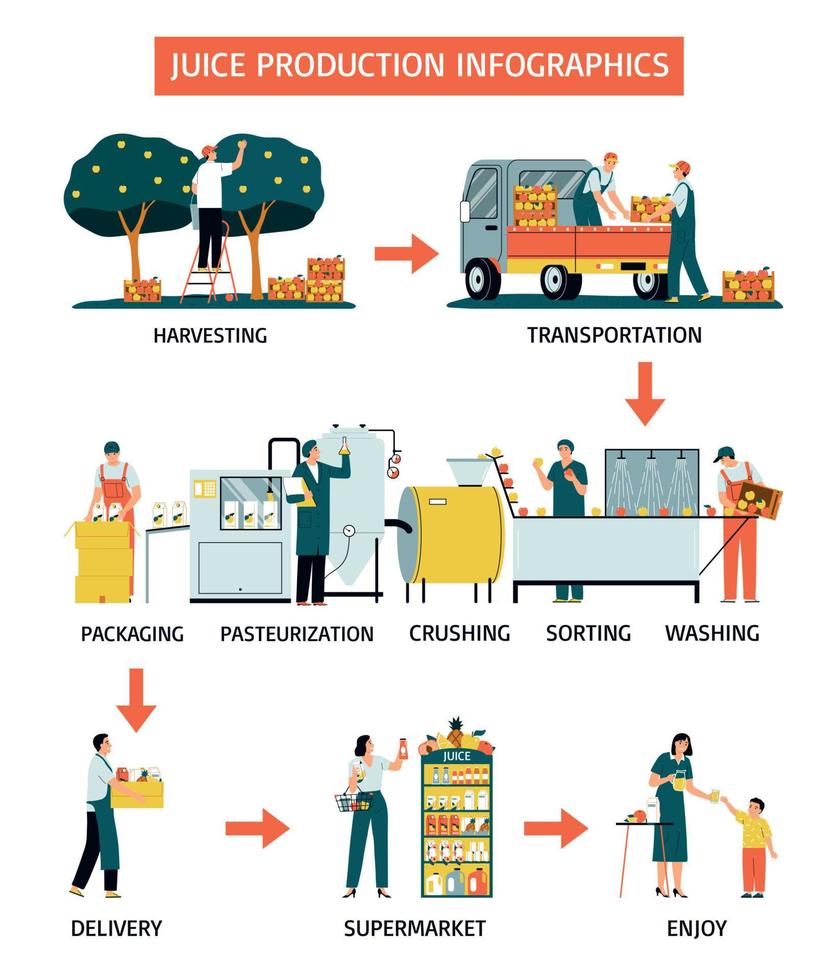 JUICE PRODUCTION INFOGRAPHICS

HARVESTING

TRANSPORTATION

PACKAGING

PASTEURIZATION

CRUSHING

SORTING

WASHING

DELIVERY

JUICE

SUPERMARKET

ENJOY