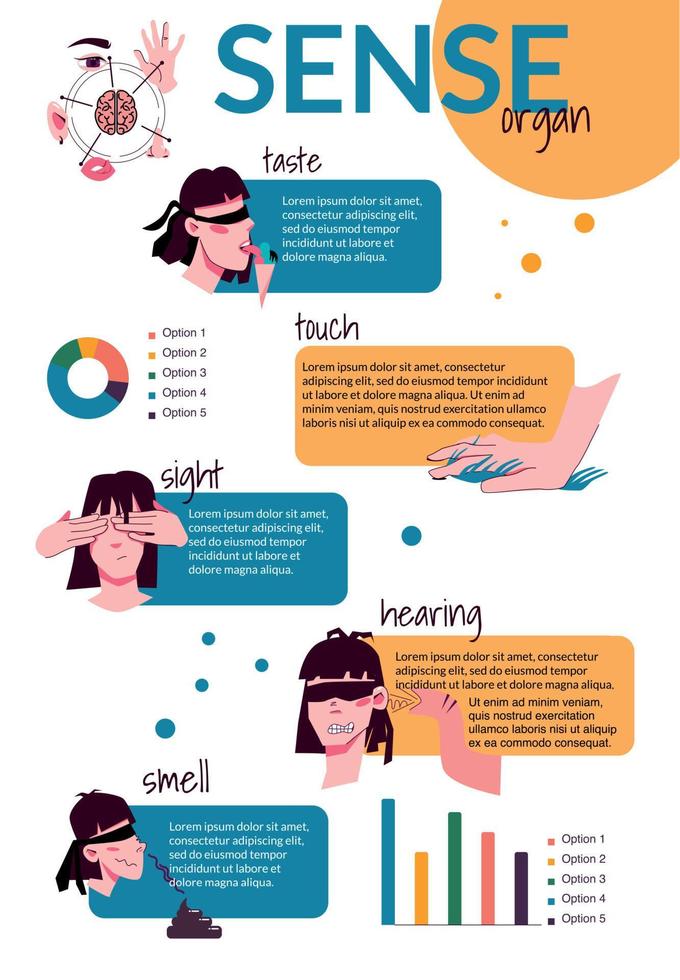 SENSE
organ

taste

Lorem ipsum dolor sit amet, consectetur adipiscing elit, sed do eiusmod tempor incididunt ut labore et dolore magna aliqua.

Option 1
Option 2
Option 3
Option 4
Option 5

touch

Lorem ipsum dolor sit amet, consectetur adipiscing elit, sed do eiusmod tempor incididunt ut labore et dolore magna aliqua. Ut enim ad minim veniam, quis nostrud exercitation ullamco laboris nisi ut aliquip ex ea commodo consequat.

sight

Lorem ipsum dolor sit amet, consectetur adipiscing elit, sed do eiusmod tempor incididunt ut labore et dolore magna aliqua.

hearing

Lorem ipsum dolor sit amet, consectetur adipiscing elit, sed do eiusmod tempor incididunt ut labore et dolore magna aliqua.

Ut enim ad minim veniam, quis nostrud exercitation ullamco laboris nisi ut aliquip ex ea commodo consequat.

smell

Lorem ipsum dolor sit amet, consectetur adipiscing elit, sed do eiusmod tempor incididunt ut labore et dolore magna aliqua.

Option 1
Option 2
Option 3
Option 4
Option 5