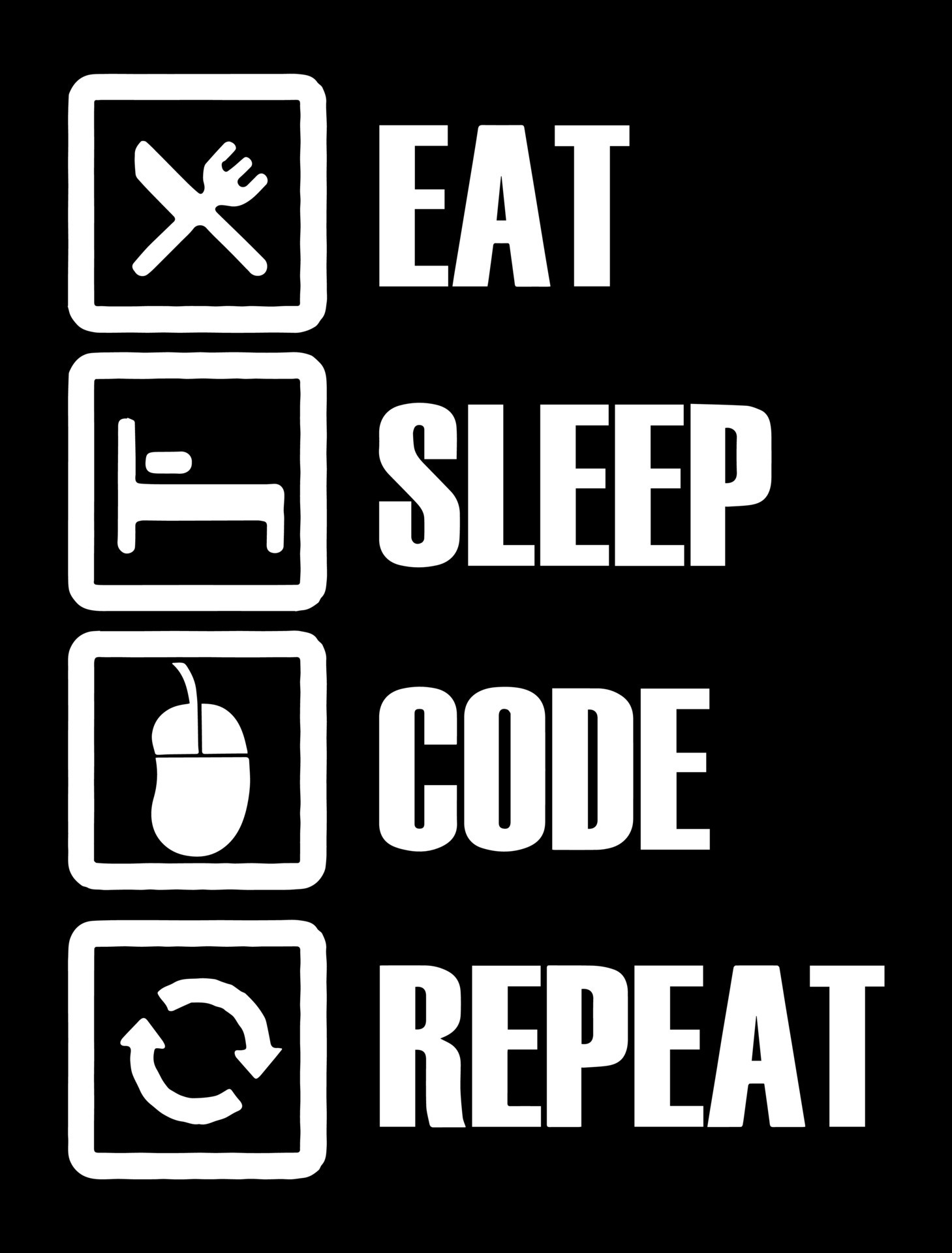 EAT
SLEEP
CODE
REPEAT