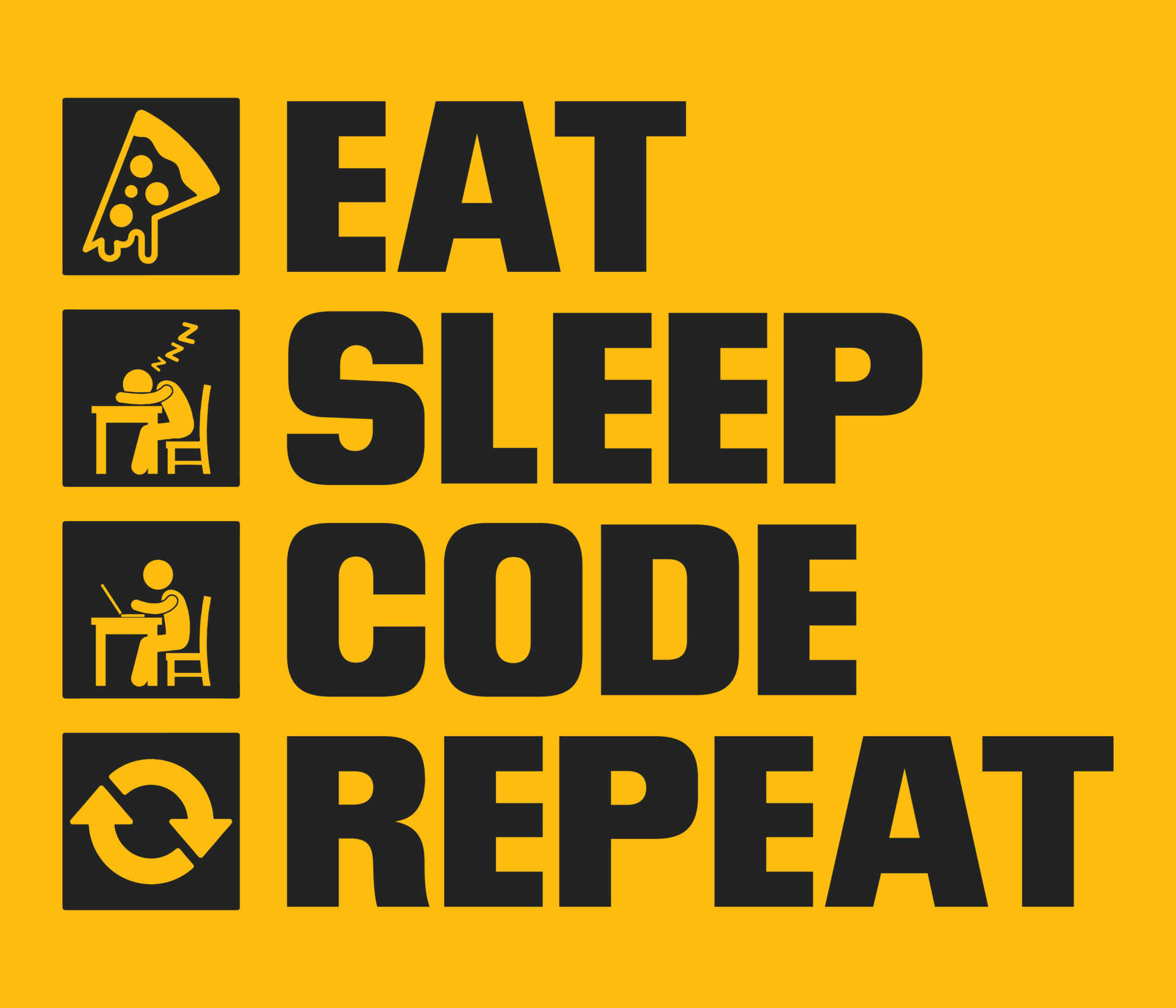 EAT
SLEEP
CODE
REPEAT