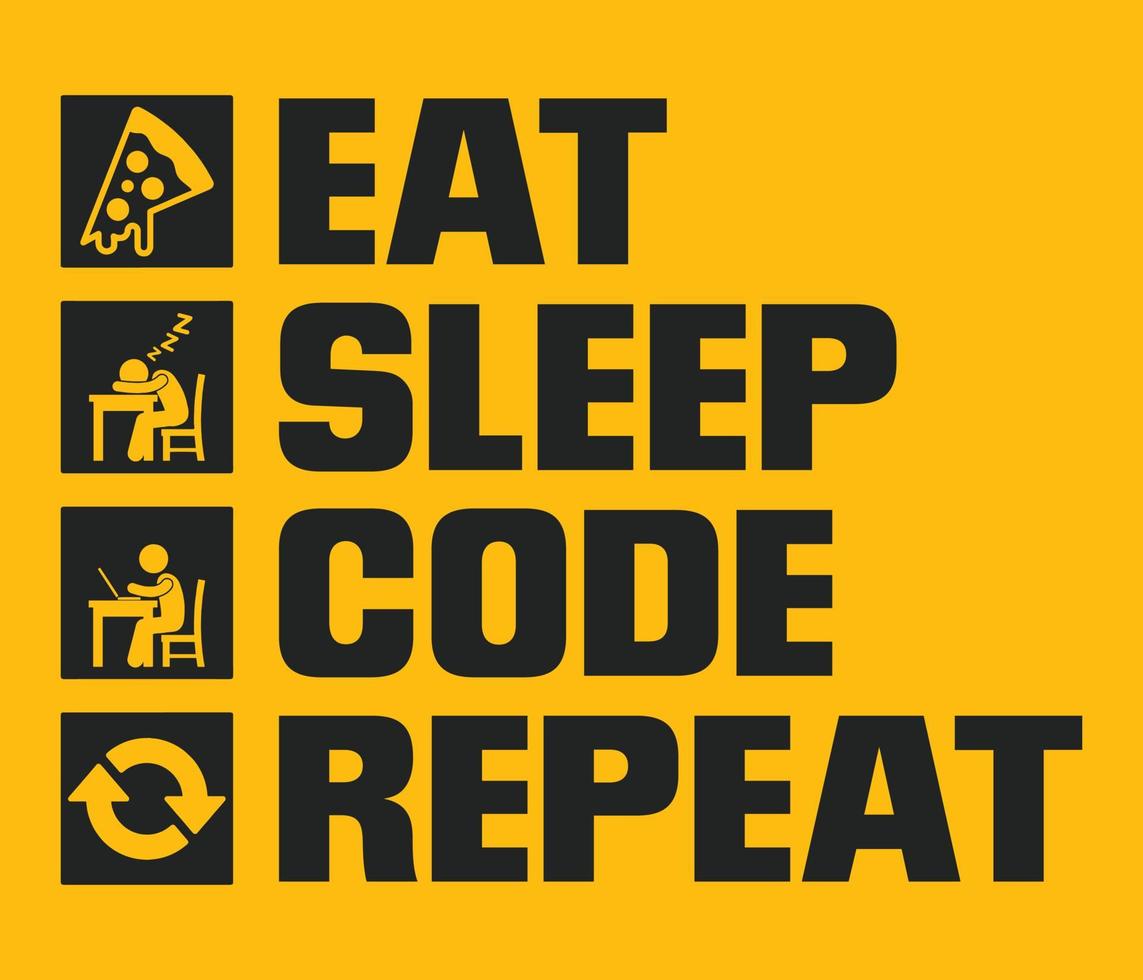 EAT
SLEEP
CODE
REPEAT