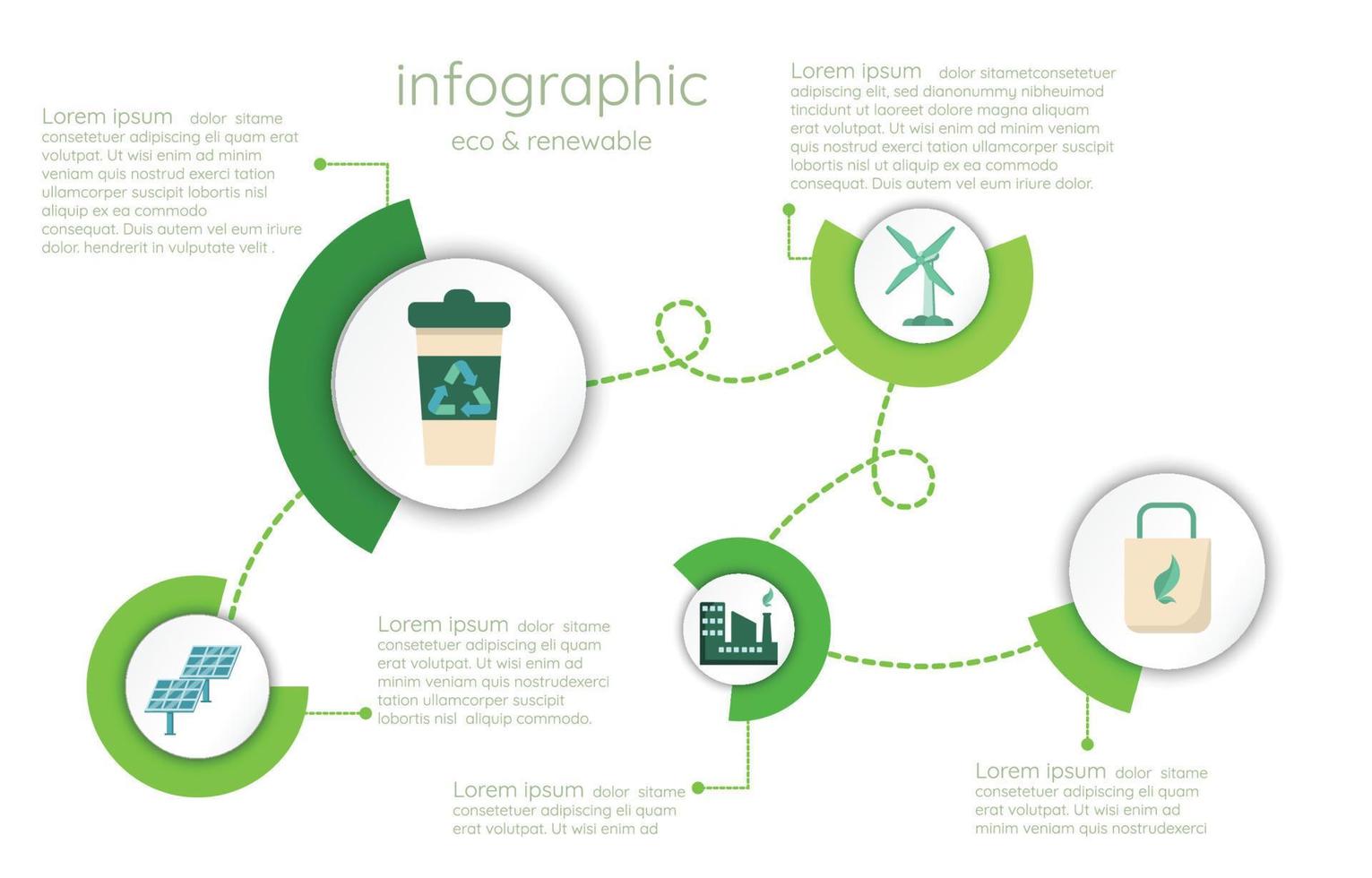 infographic
eco & renewable

Lorem ipsum dolor sitame consetetuer adipiscing eli quam erat volutpat. Ut wisi enim ad minim veniam quis nostrud exerci tation ullamcorper suscipit lobortis nisl aliquip ex ea commodo consequat. Duis autem vel eum iriure dolor. hendrerit in vulputate velit .

Lorem ipsum dolor sitametconsetetuer adipiscing elit, sed dianonummy nibheuimod tincidunt ut laoreet dolore magna aliquam erat volutpat. Ut wisi enim ad minim veniam quis nostrud exerci tation ullamcorper suscipit lobortis nisl ut aliquip ex ea commodo consequat. Duis autem vel eum iriure dolor.

Lorem ipsum dolor sitame consetetuer adipiscing eli quam erat volutpat. Ut wisi enim ad minim veniam quis nostrudexerci tation ullamcorper suscipit lobortis nisl aliquip commodo.

Lorem ipsum dolor sitame consetetuer adipiscing eli quam erat volutpat. Ut wisi enim ad

Lorem ipsum dolor sitame consetetuer adipiscing eli quam erat volutpat. Ut wisi enim ad minim veniam quis nostrudexerci