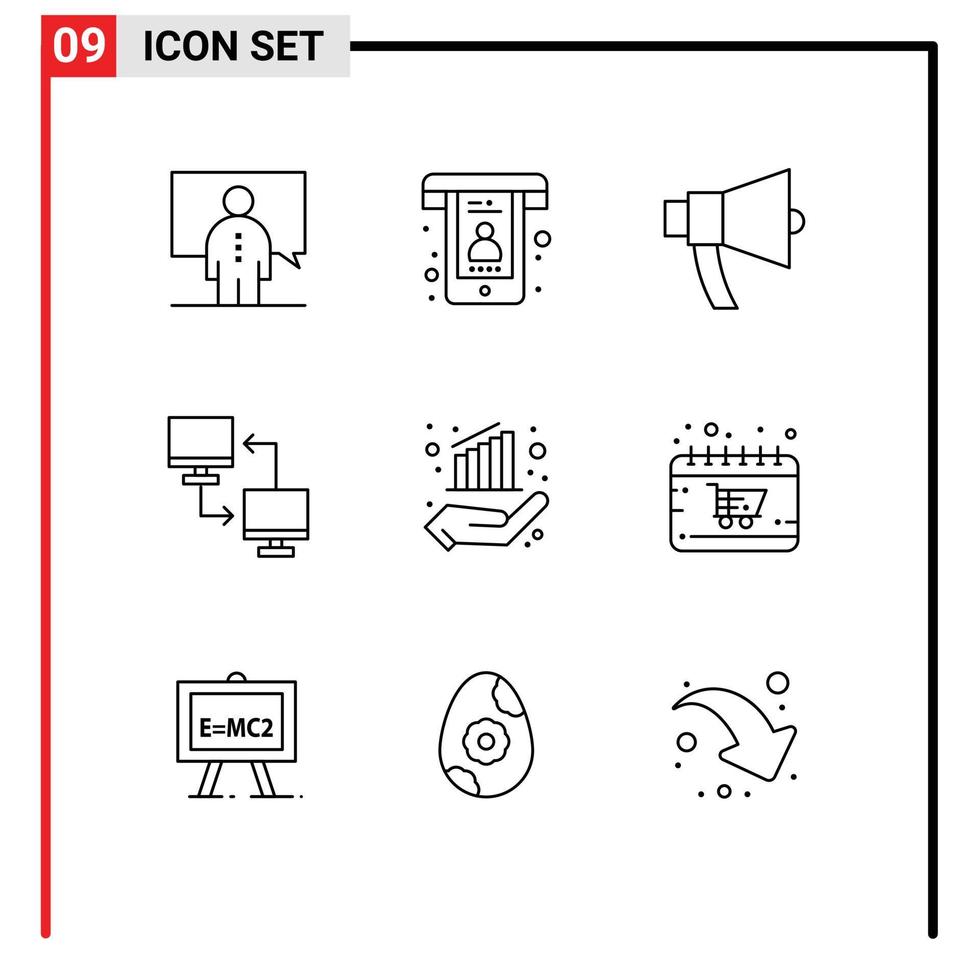 09 ICON SET

E=MC2