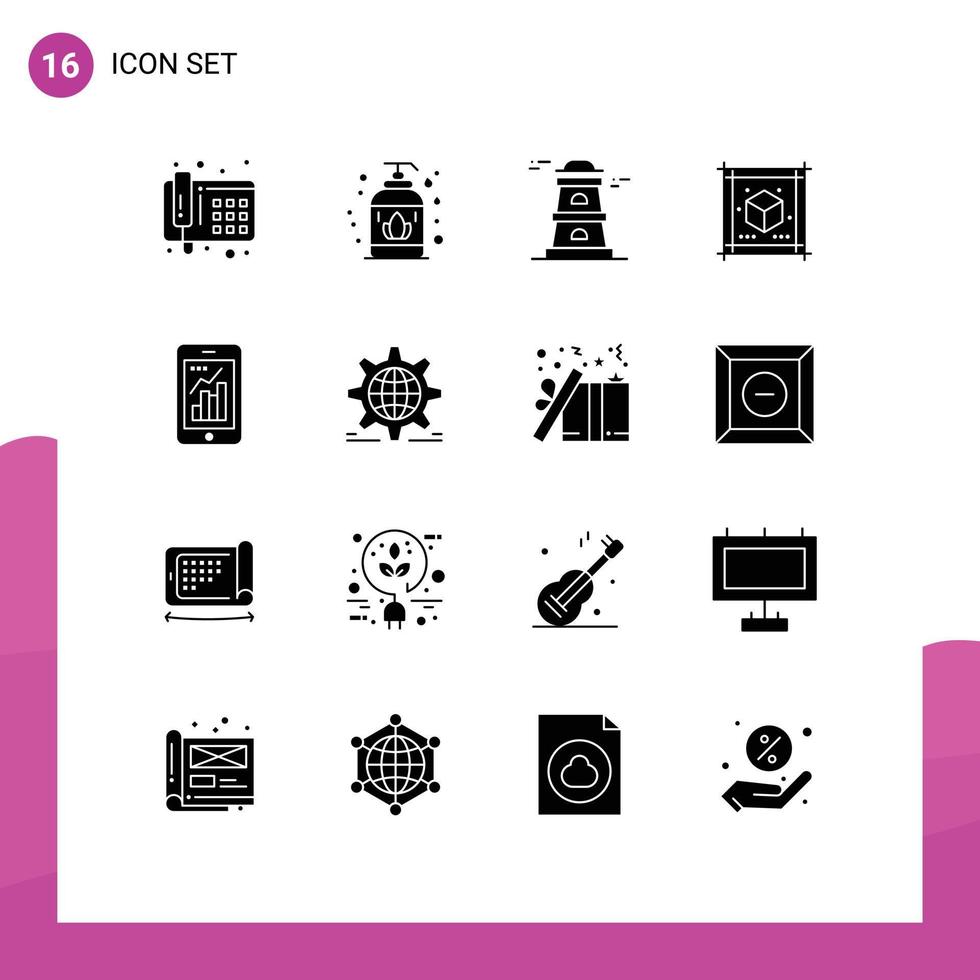 16 ICON SET